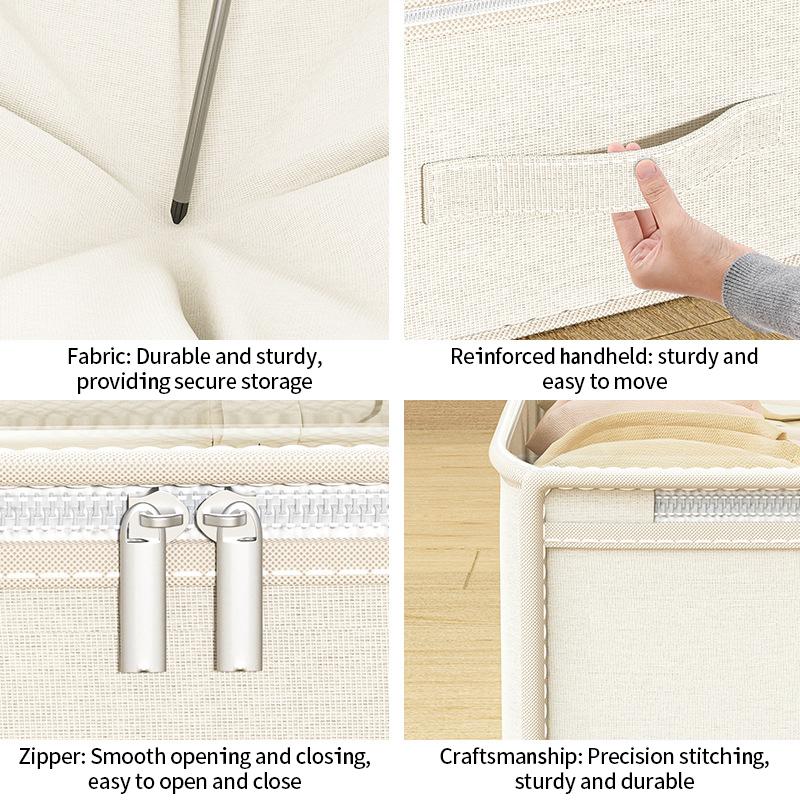 Fabric: Durable and sturdy, providing secure storage

Reinforced handheld: sturdy and easy to move

Zipper: Smooth opening and closing, easy to open and close

Craftsmanship: Precision stitching, sturdy and durable