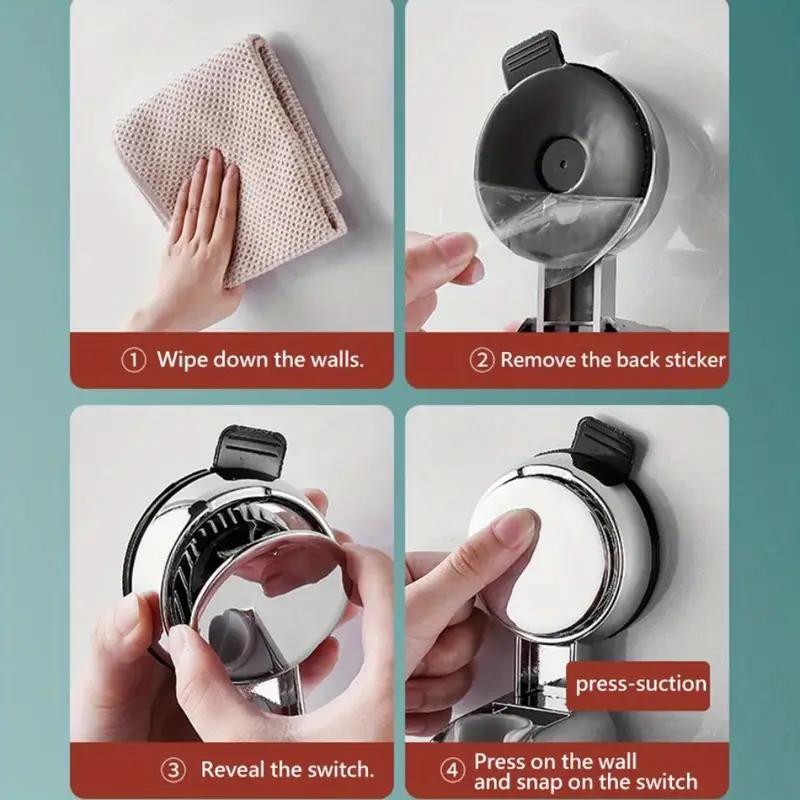 ① Wipe down the walls.

② Remove the back sticker

③ Reveal the switch.

press-suction

④ Press on the wall and snap on the switch