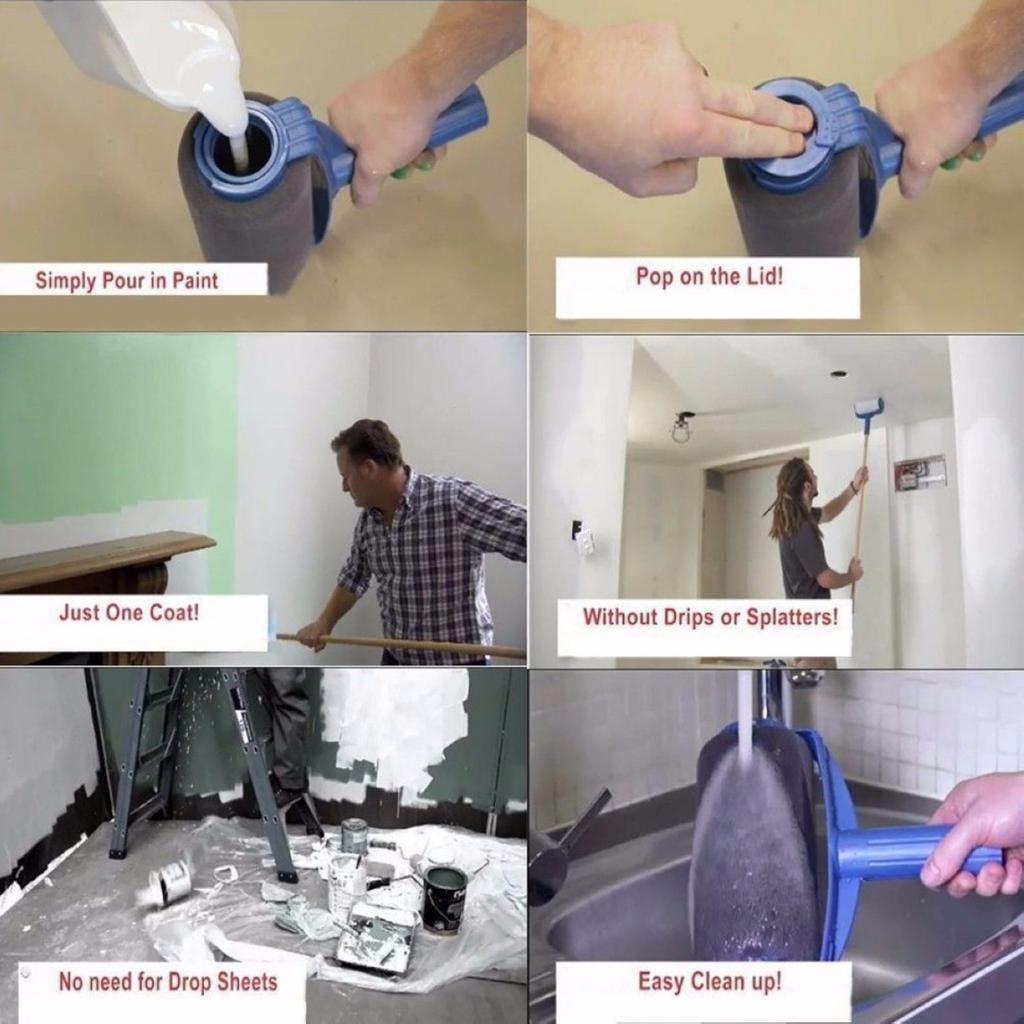 Simply Pour in Paint

Pop on the Lid!

Just One Coat!

Without Drips or Splatters!

No need for Drop Sheets

Easy Clean up!