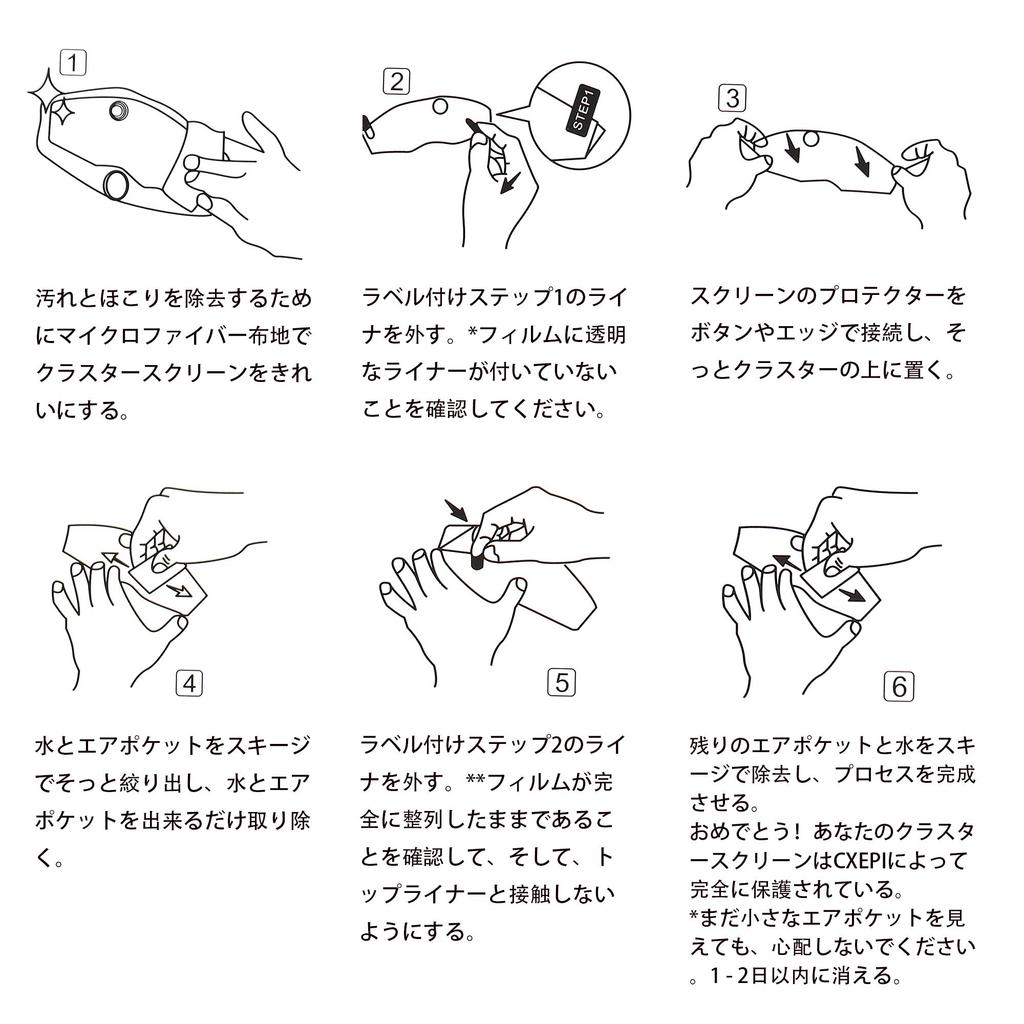 1

汚れとほこりを除去するためにマイクロファイバー布地でクラスタースクリーンをきれいにする。

2

STEP1

ラベル付けステップ1のライナを外す。*フィルムに透明なライナーが付いていないことを確認してください。

3

スクリーンのプロテクターをボタンやエッジで接続し、そっとクラスターの上に置く。

4

水とエアポケットをスキージでそっと絞り出し、水とエアポケットを出来るだけ取り除く。

5

ラベル付けステップ2のライナを外す。**フィルムが完全に整列したままであることを確認して、そして、トップライナーと接触しないようにする。

6

残りのエアポケットと水をスキージで除去し、プロセスを完成させる。
おめでとう！あなたのクラスタースクリーンはCXEPIによって完全に保護されている。
*まだ小さなエアポケットを見えても、心配しないでください。1 - 2日以内に消える。