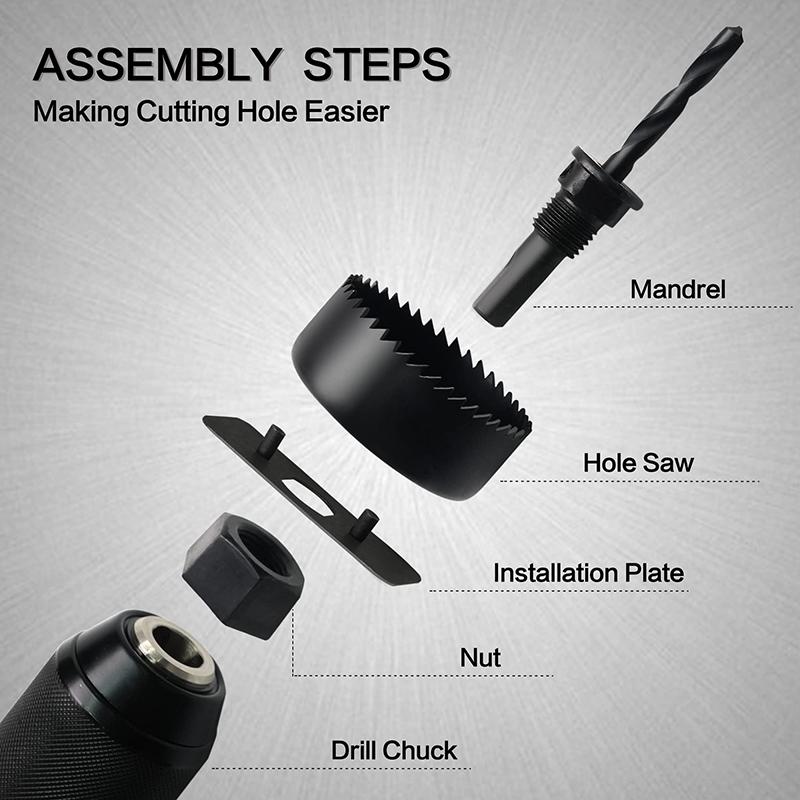 ASSEMBLY STEPS
Making Cutting Hole Easier

Mandrel

Hole Saw

Installation Plate

Nut

Drill Chuck