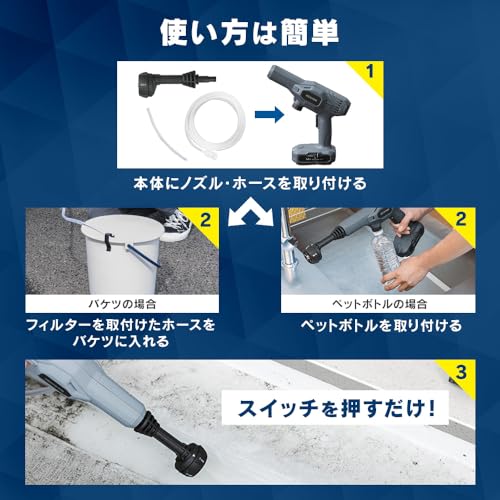 使い方は簡単

1

本体にノズル・ホースを取り付ける

2

バケツの場合

フィルターを取付けたホースをバケツに入れる

2

ペットボトルの場合

ペットボトルを取り付ける

3

スイッチを押すだけ！