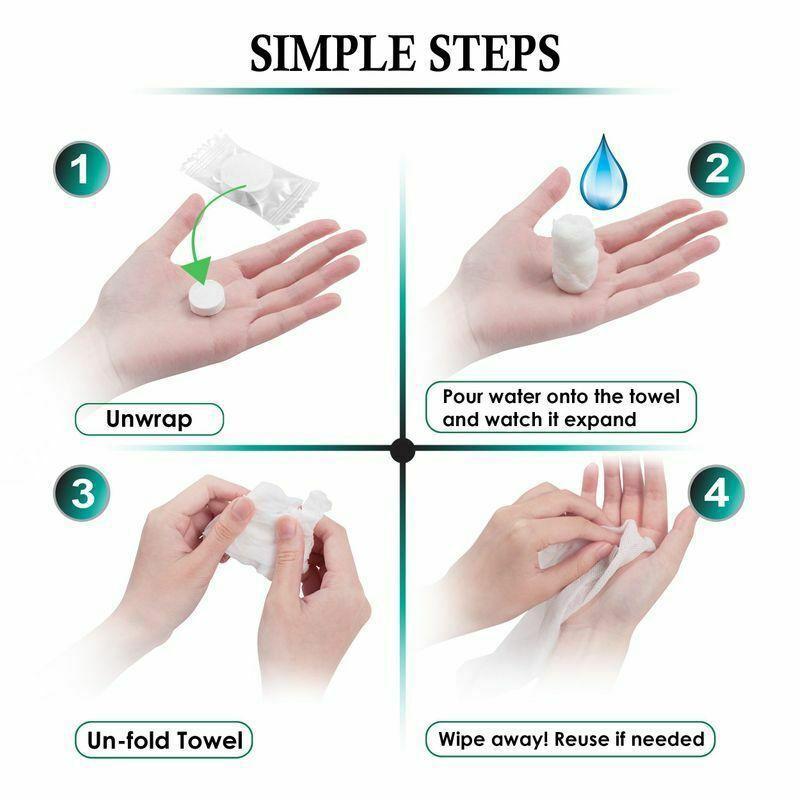 SIMPLE STEPS

1

Unwrap

2

Pour water onto the towel and watch it expand

3

Un-fold Towel

4

Wipe away! Reuse if needed