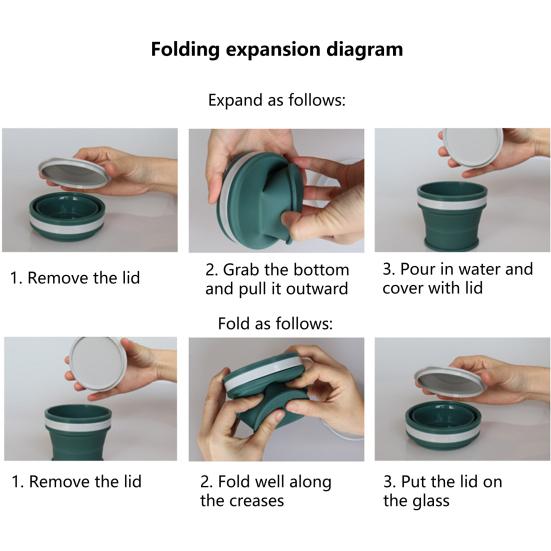 Folding expansion diagram

Expand as follows:

1. Remove the lid

2. Grab the bottom and pull it outward

3. Pour in water and cover with lid

Fold as follows:

1. Remove the lid

2. Fold well along the creases

3. Put the lid on the glass