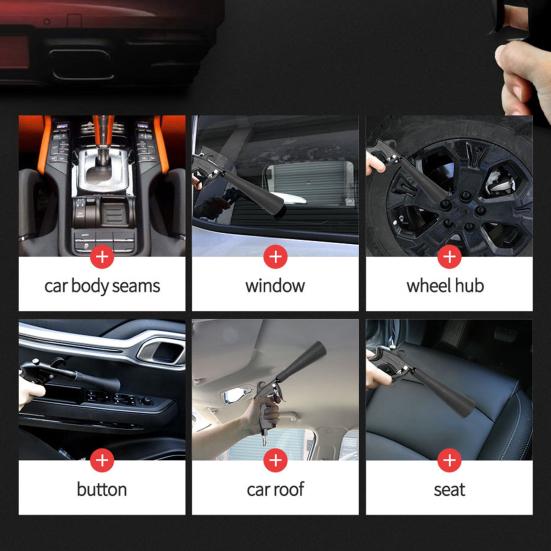 car body seams

window

wheel hub

button

car roof

seat