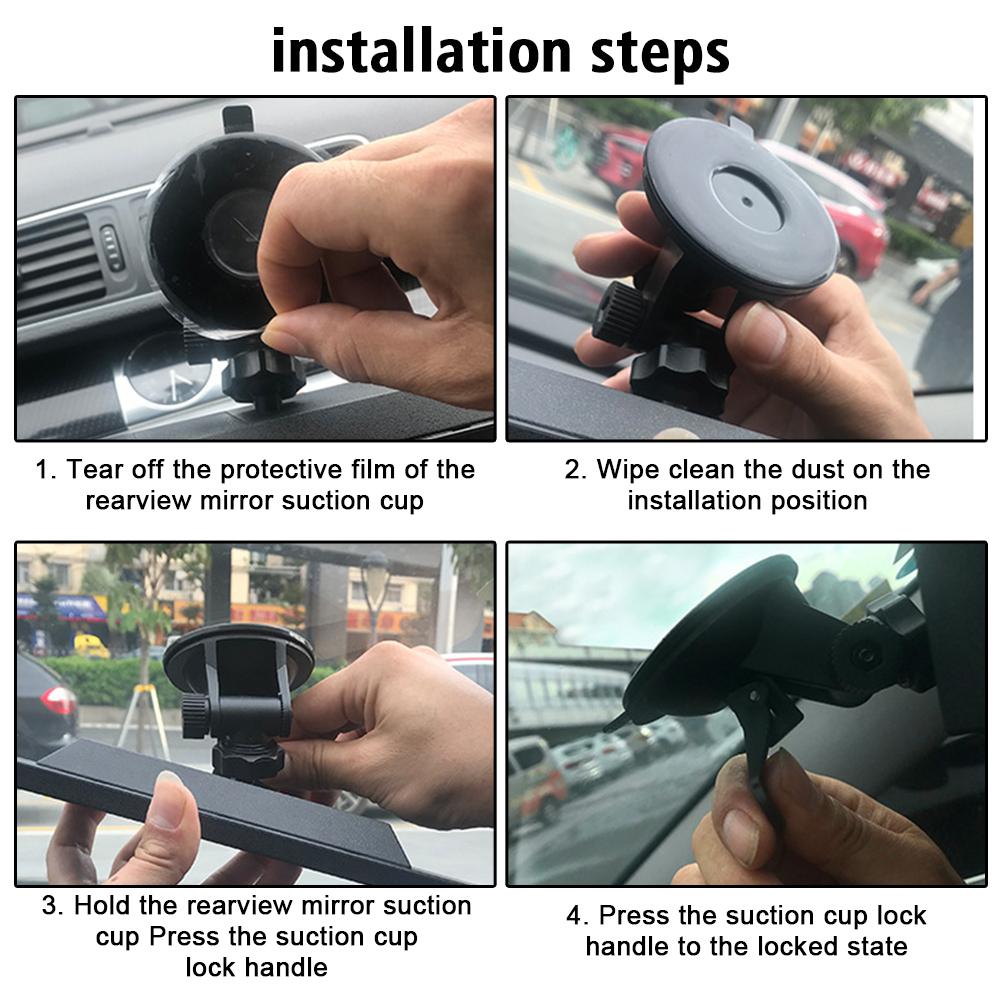 installation steps

1. Tear off the protective film of the rearview mirror suction cup

2. Wipe clean the dust on the installation position

3. Hold the rearview mirror suction cup Press the suction cup lock handle

4. Press the suction cup lock handle to the locked state