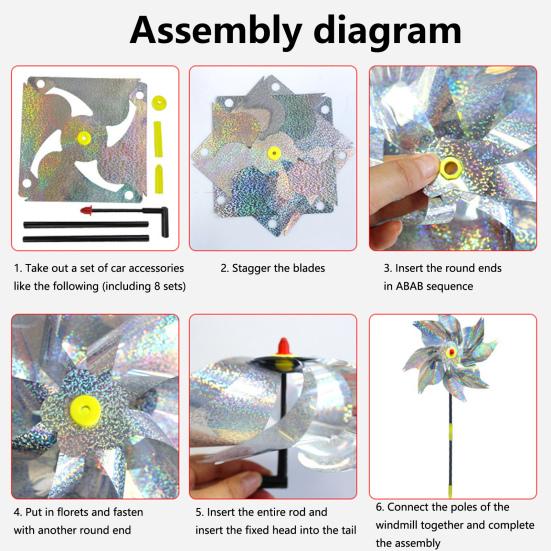 Assembly diagram

1. Take out a set of car accessories like the following (including 8 sets)

2. Stagger the blades

3. Insert the round ends in ABAB sequence

4. Put in florets and fasten with another round end

5. Insert the entire rod and insert the fixed head into the tail

6. Connect the poles of the windmill together and complete the assembly