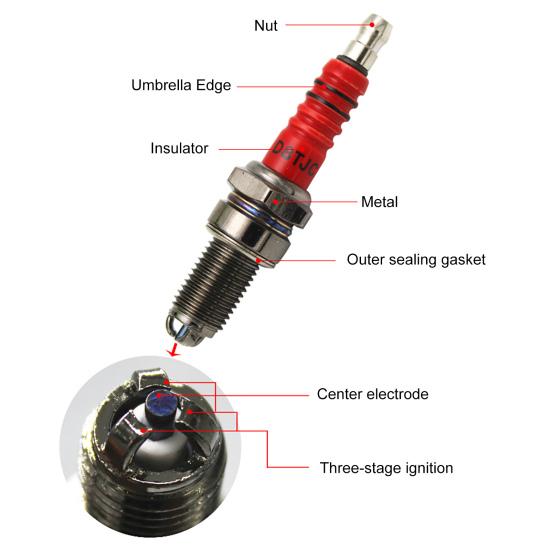 Nut

Umbrella Edge

Insulator

D8TJC

Metal

Outer sealing gasket

Center electrode

Three-stage ignition