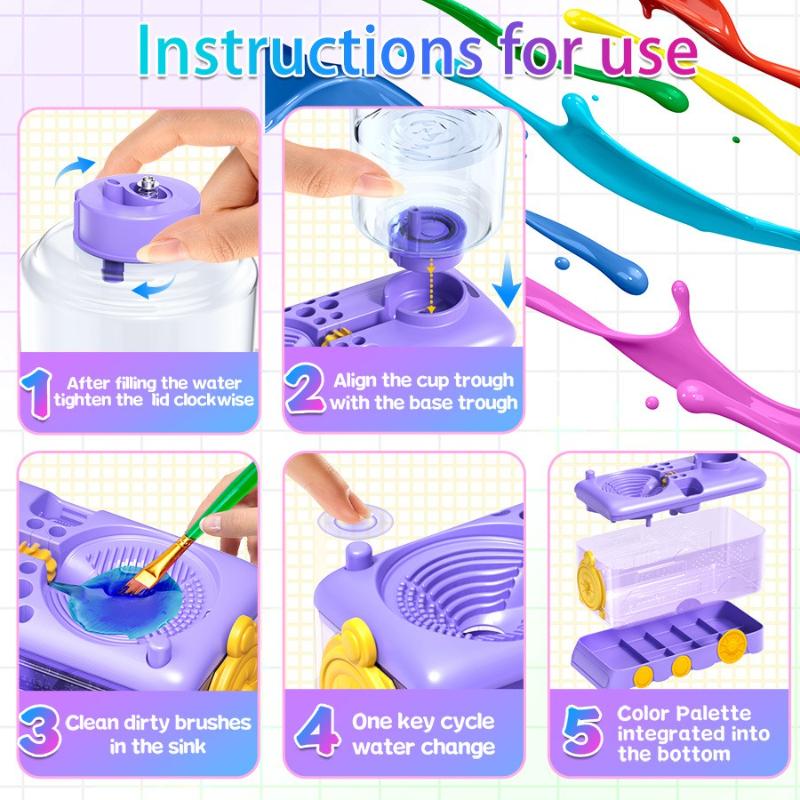 Instructions for use

1 After filling the water tighten the lid clockwise

2 Align the cup trough with the base trough

3 Clean dirty brushes in the sink

4 One key cycle water change

5 Color Palette integrated into the bottom