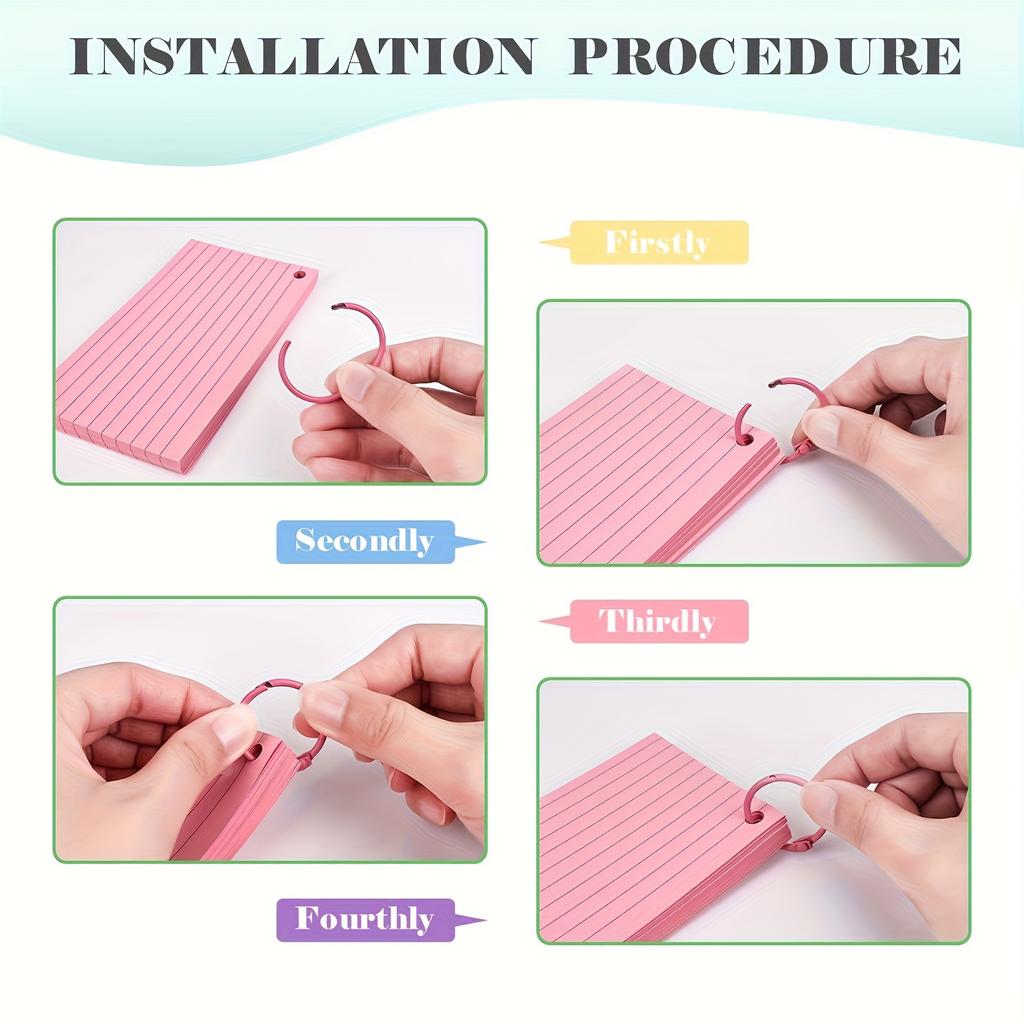 INSTALLATION PROCEDURE

Firstly

Secondly

Thirdly

Fourthly