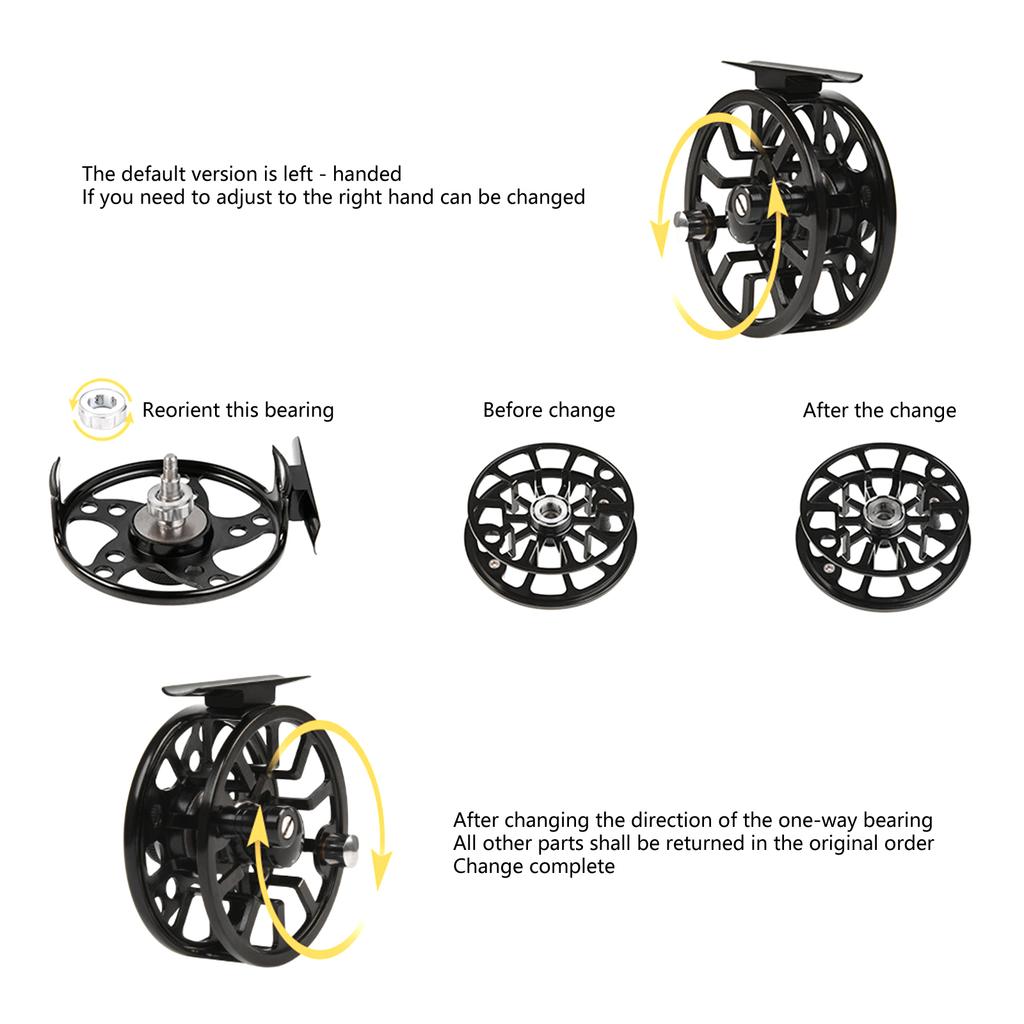 The default version is left - handed
If you need to adjust to the right hand can be changed

Reorient this bearing

Before change

After the change

After changing the direction of the one-way bearing
All other parts shall be returned in the original order
Change complete