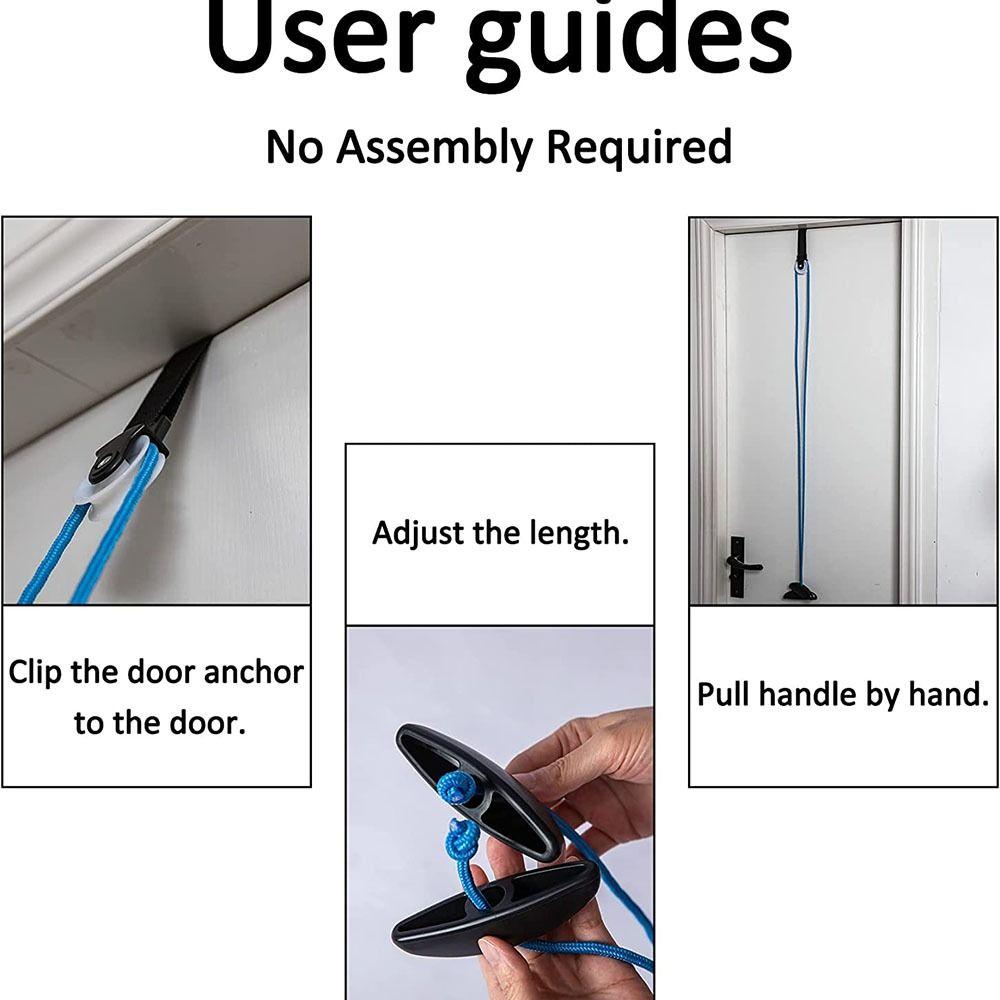 User guides

No Assembly Required

Clip the door anchor to the door.

Adjust the length.

Pull handle by hand.