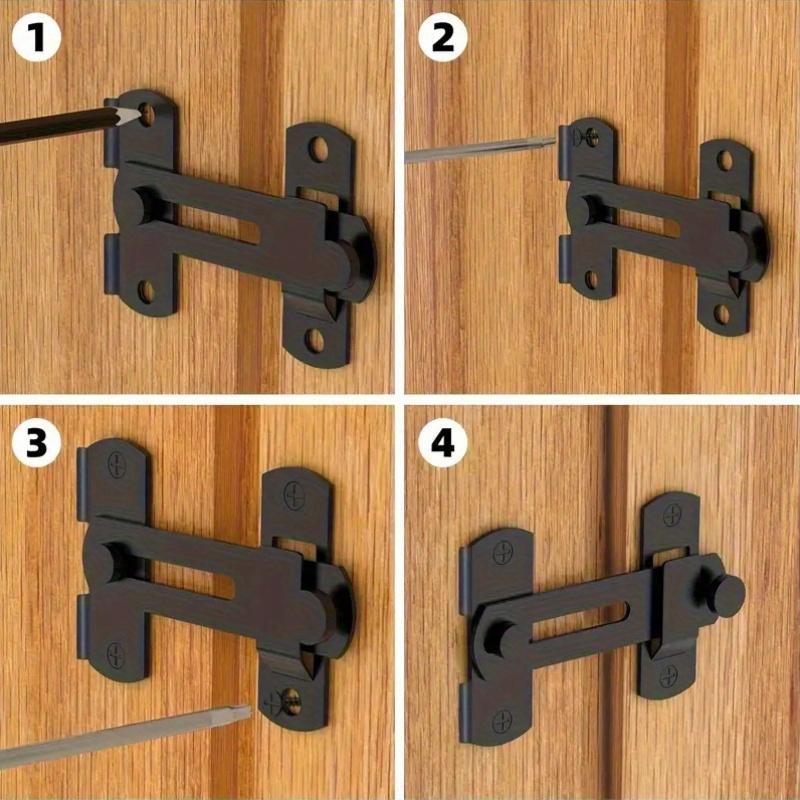 1
2
3
4