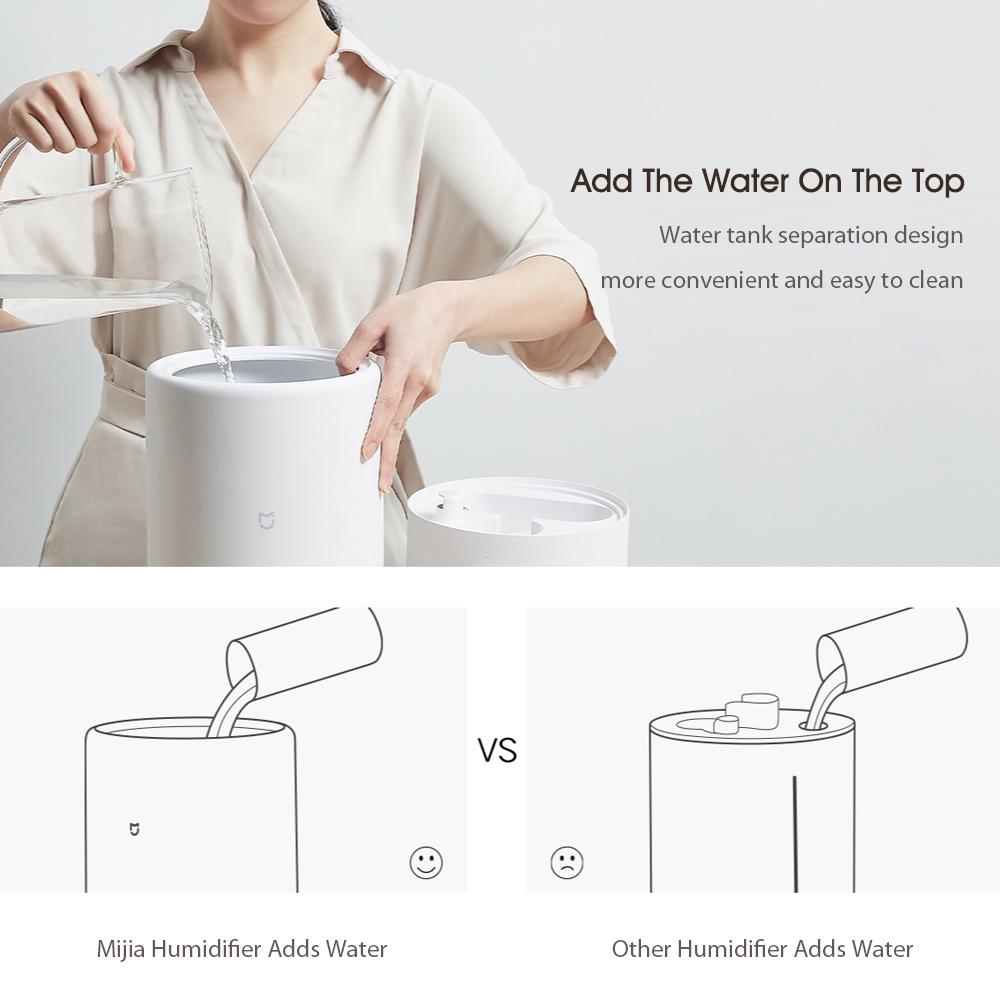 Add The Water On The Top

Water tank separation design

more convenient and easy to clean

VS

Mijia Humidifier Adds Water

Other Humidifier Adds Water