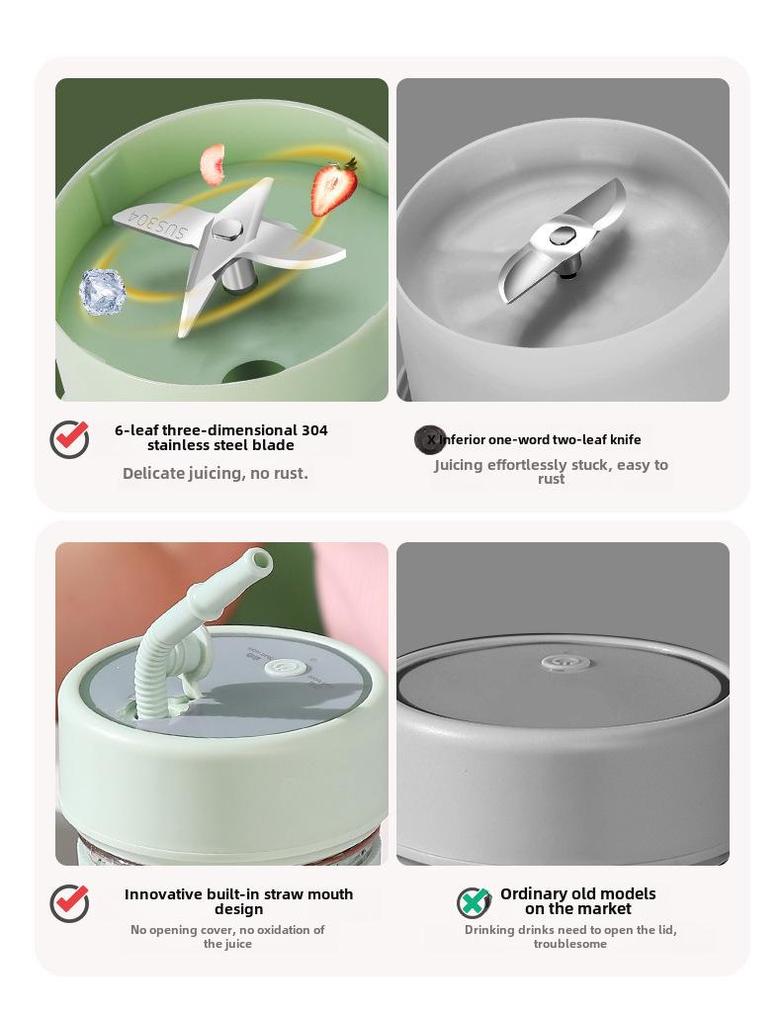 SUS304

6-leaf three-dimensional 304 stainless steel blade

Delicate juicing, no rust.

X Inferior one-word two-leaf knife

Juicing effortlessly stuck, easy to rust

Innovative built-in straw mouth design

No opening cover, no oxidation of the juice

Ordinary old models on the market

Drinking drinks need to open the lid, troublesome