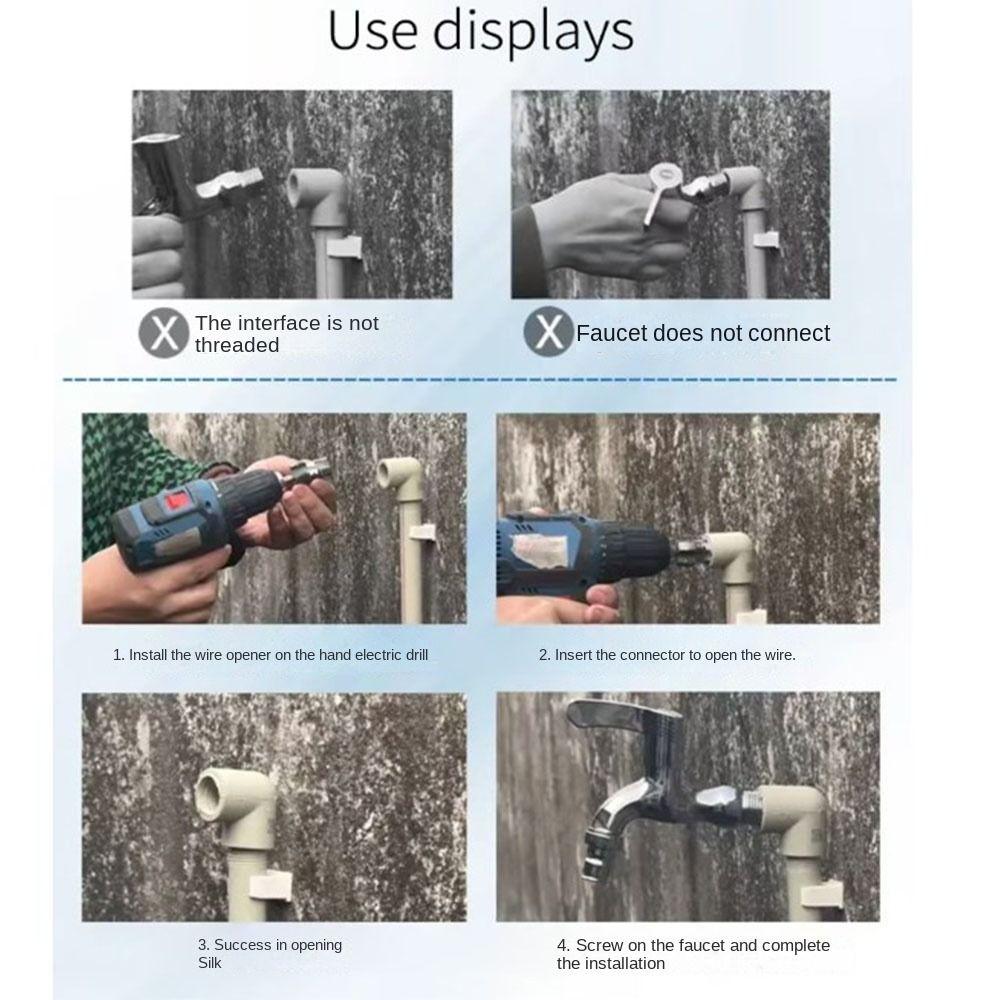 Use displays

X The interface is not threaded

X Faucet does not connect

1. Install the wire opener on the hand electric drill

2. Insert the connector to open the wire.

3. Success in opening Silk

4. Screw on the faucet and complete the installation