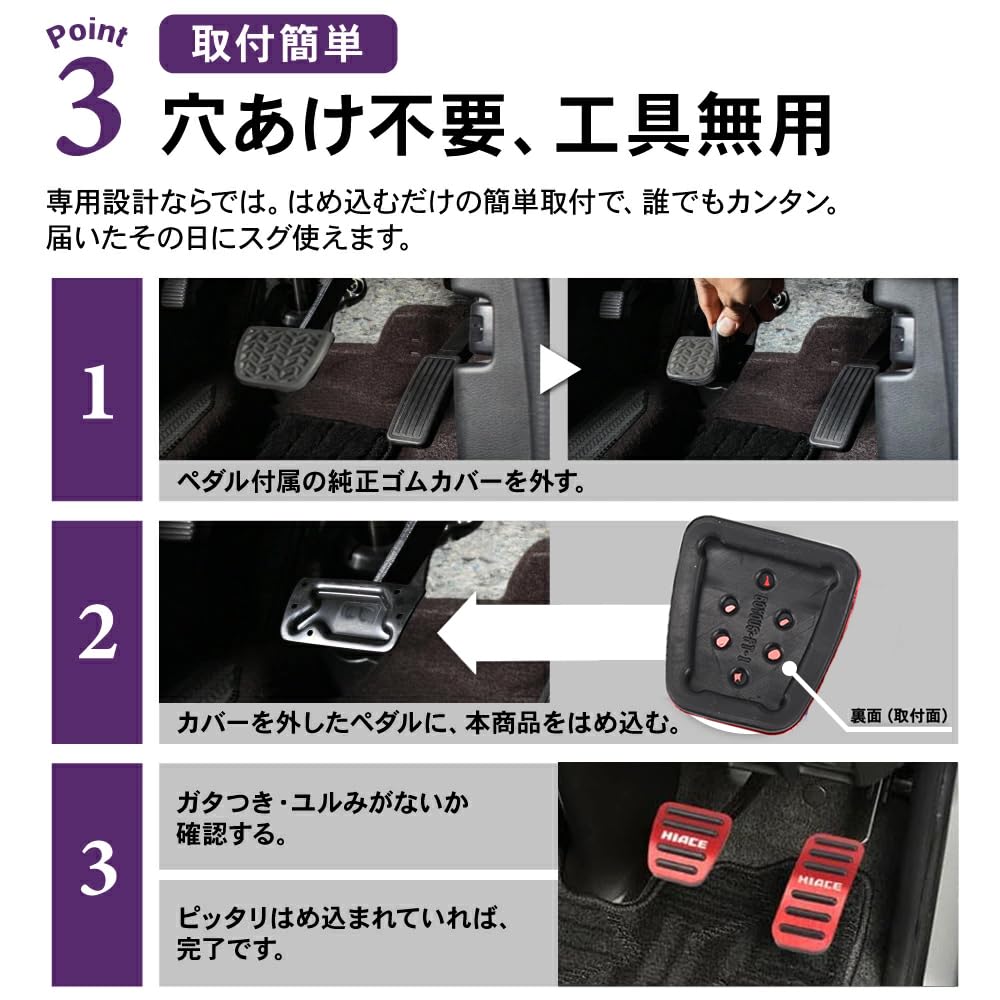 Point 3 取付簡単

穴あけ不要、工具無用

専用設計ならでは。はめ込むだけの簡単取付で、誰でもカンタン。届いたその日にスグ使えます。

1

ペダル付属の純正ゴムカバーを外す。

2

カバーを外したペダルに、本商品をはめ込む。

裏面（取付面）

3

ガタつき・ユルみがないか確認する。

ピッタリはめ込まれていれば、完了です。

HIACE

HIACE