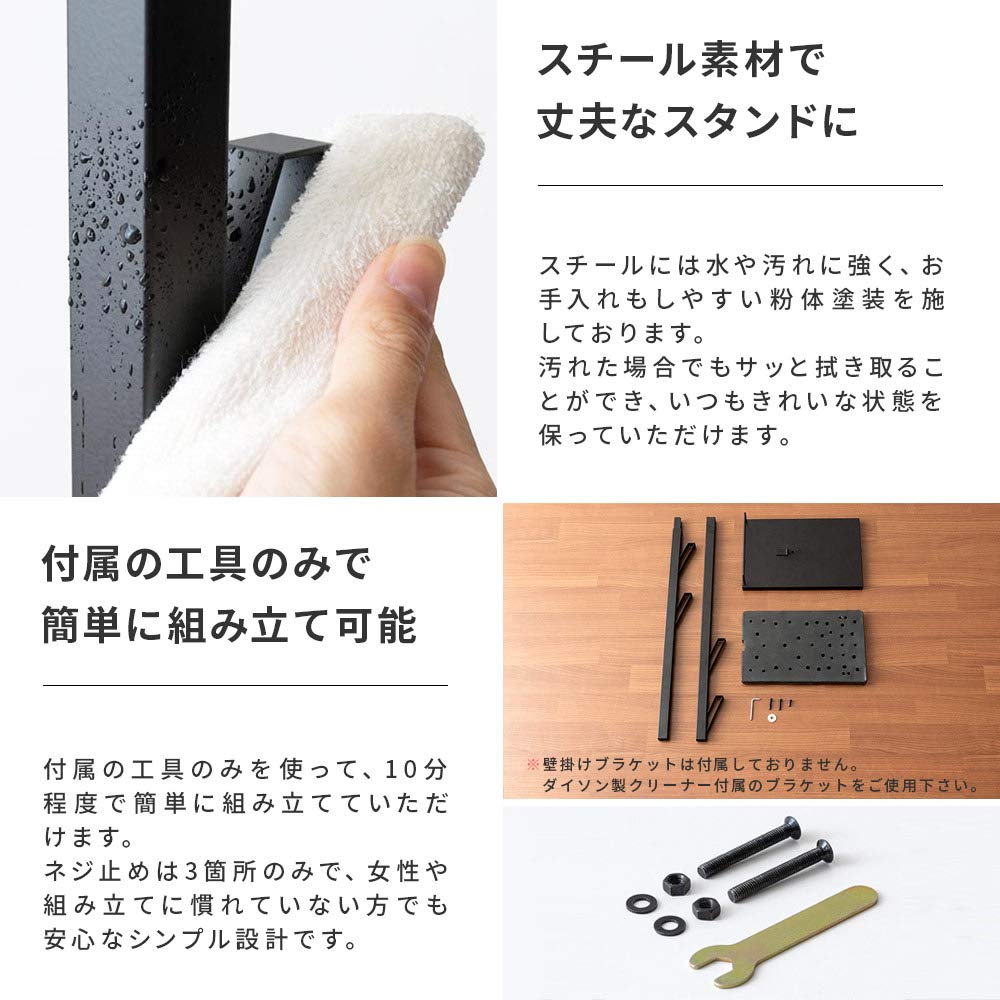 スチール素材で
丈夫なスタンドに

スチールには水や汚れに強く、お手入れもしやすい粉体塗装を施しております。
汚れた場合でもサッと拭き取ることができ、いつもきれいな状態を保っていただけます。

付属の工具のみで
簡単に組み立て可能

付属の工具のみを使って、10分程度で簡単に組み立てていただけます。
ネジ止めは3箇所のみで、女性や組み立てに慣れていない方でも安心なシンプル設計です。

※壁掛けブラケットは付属しておりません。
ダイソン製クリーナー付属のブラケットをご使用下さい。