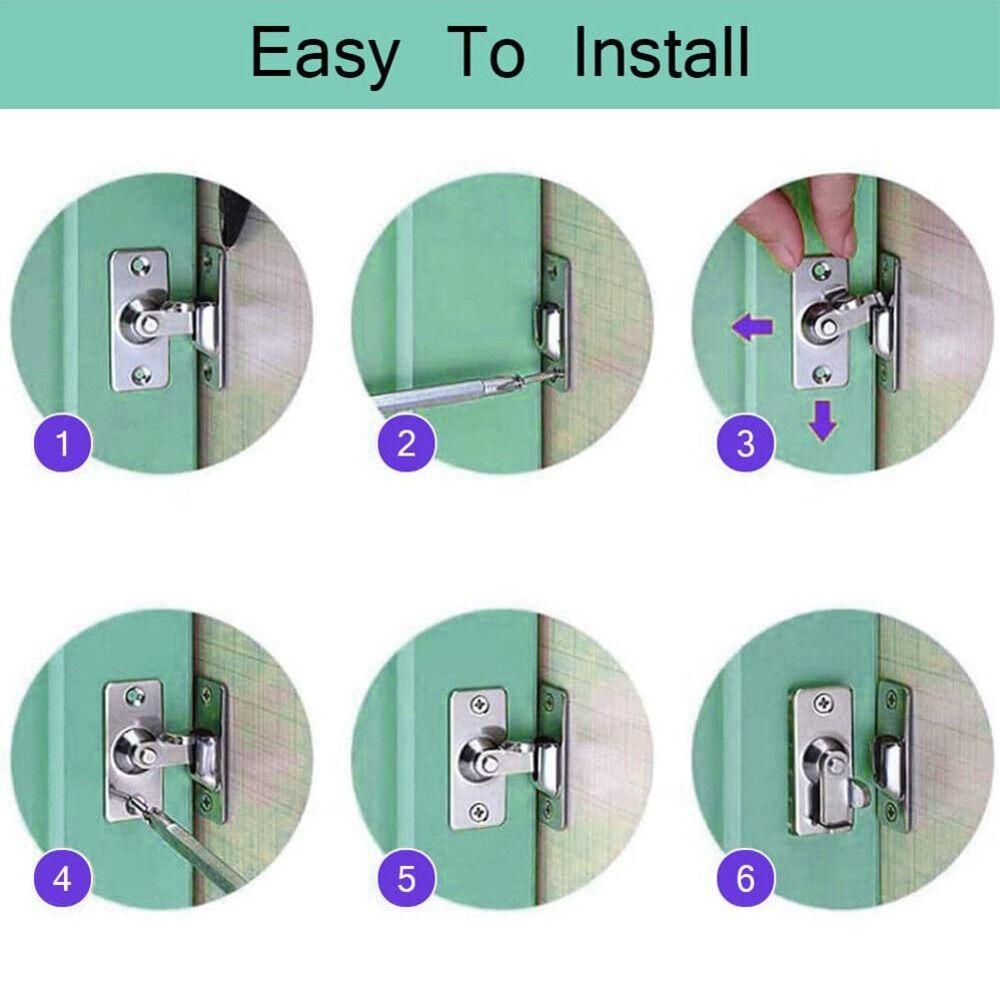 Easy To Install

1

2

3

4

5

6