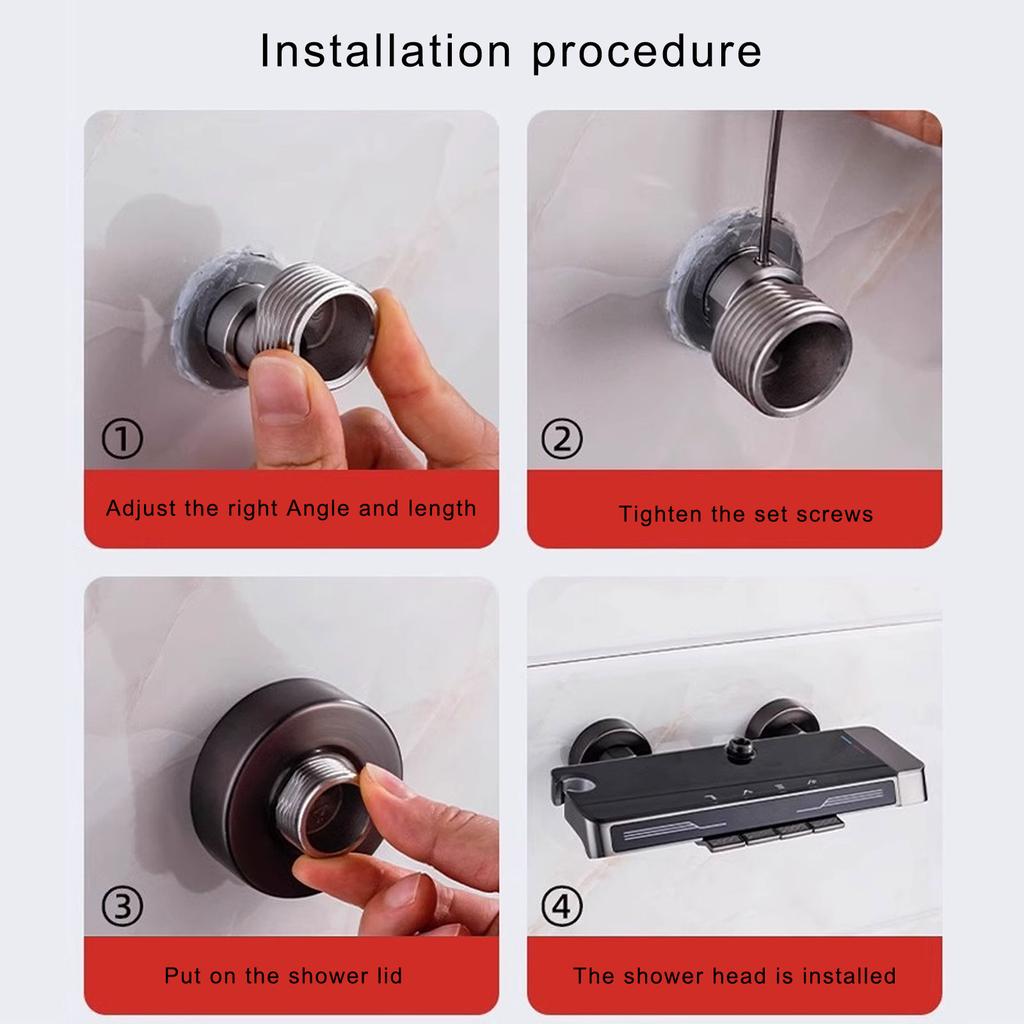 Installation procedure

①

Adjust the right Angle and length

②

Tighten the set screws

③

Put on the shower lid

④

The shower head is installed