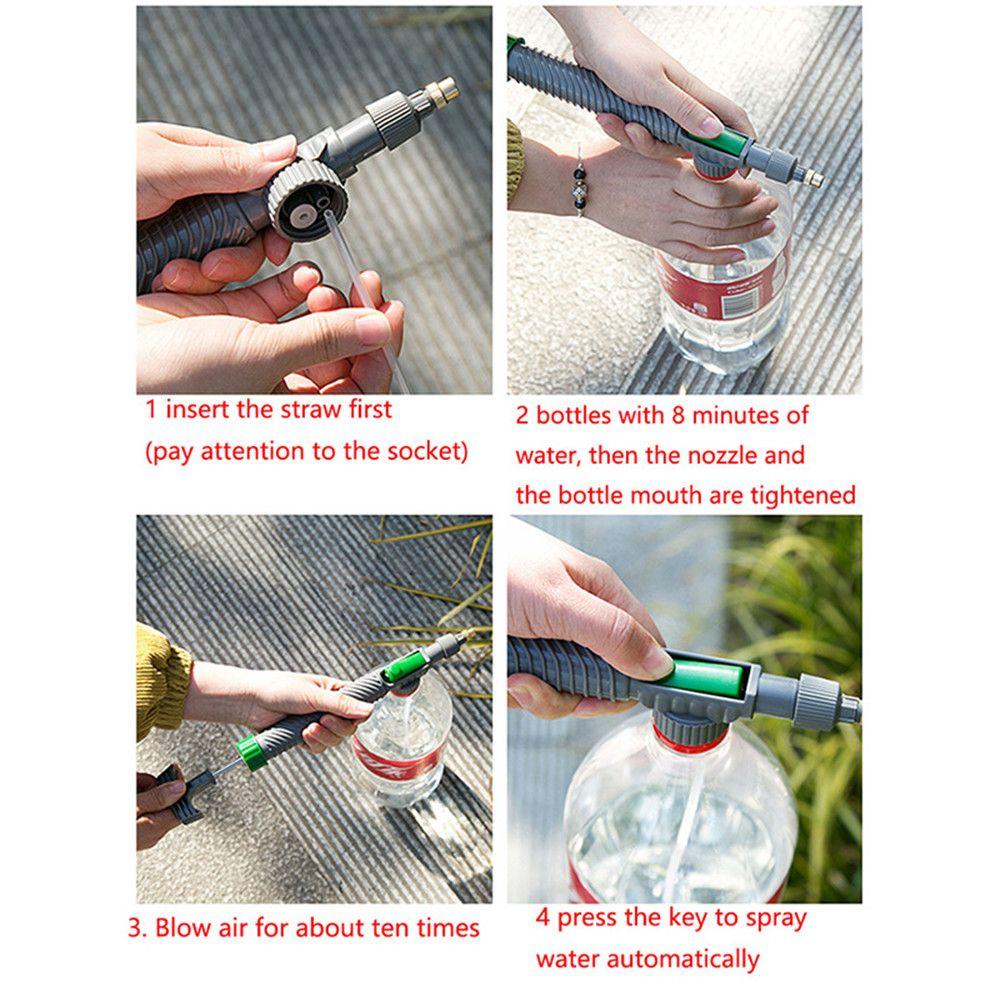 1 insert the straw first
(pay attention to the socket)

2 bottles with 8 minutes of water, then the nozzle and the bottle mouth are tightened

3. Blow air for about ten times

4 press the key to spray water automatically