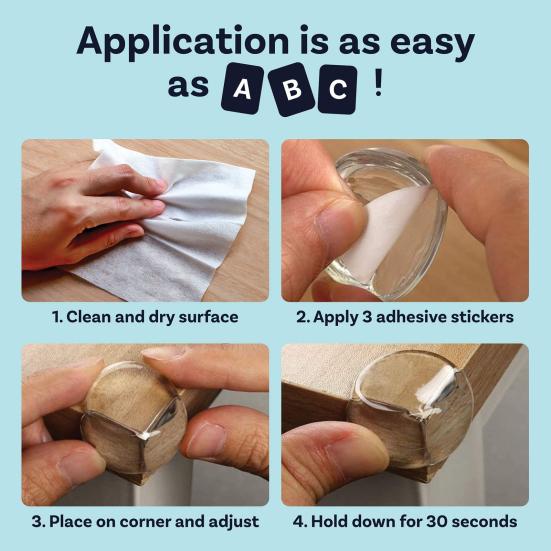 Application is as easy as A B C !

1. Clean and dry surface

2. Apply 3 adhesive stickers

3. Place on corner and adjust

4. Hold down for 30 seconds