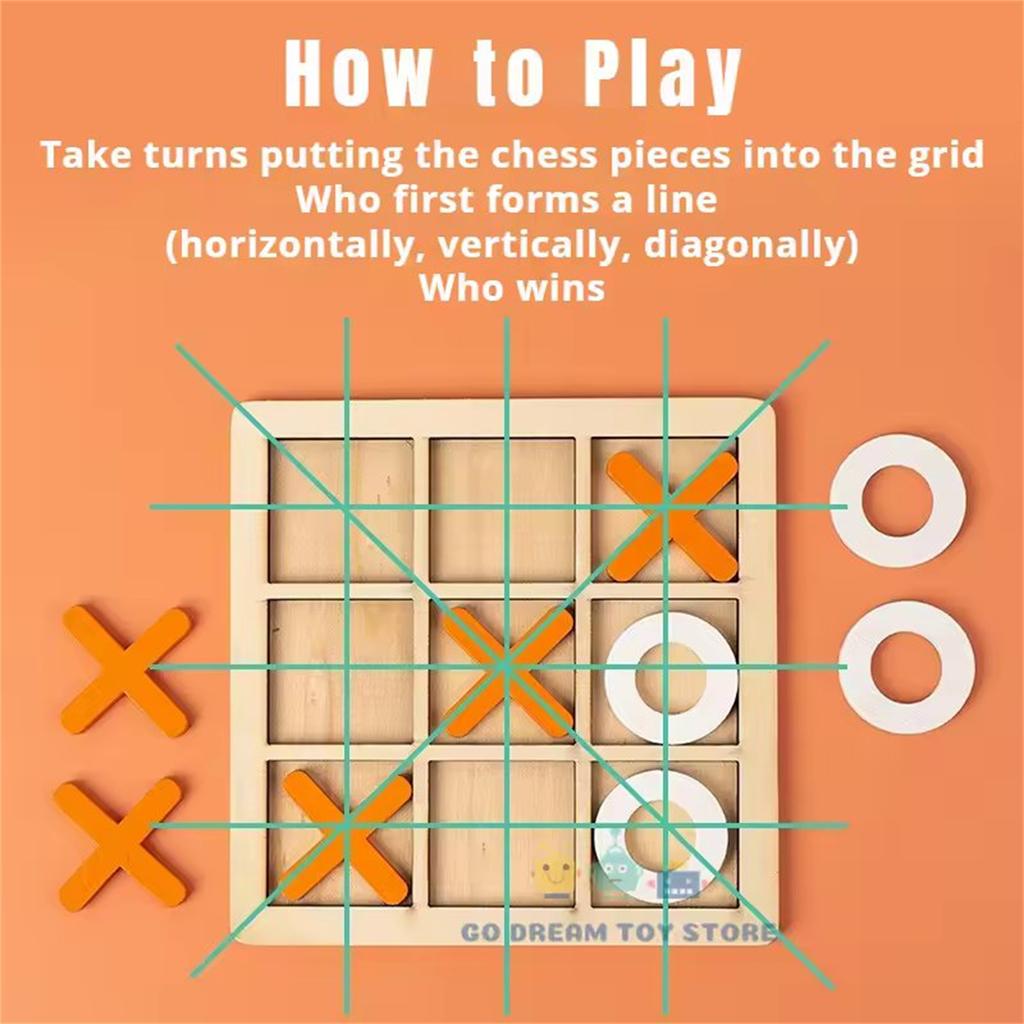 How to Play

Take turns putting the chess pieces into the grid
Who first forms a line
(horizontally, vertically, diagonally)
Who wins

GO DREAM TOY STORE