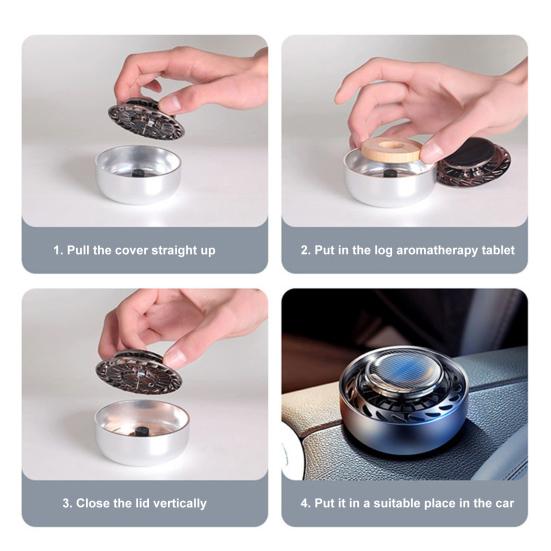 1. Pull the cover straight up

2. Put in the log aromatherapy tablet

3. Close the lid vertically

4. Put it in a suitable place in the car