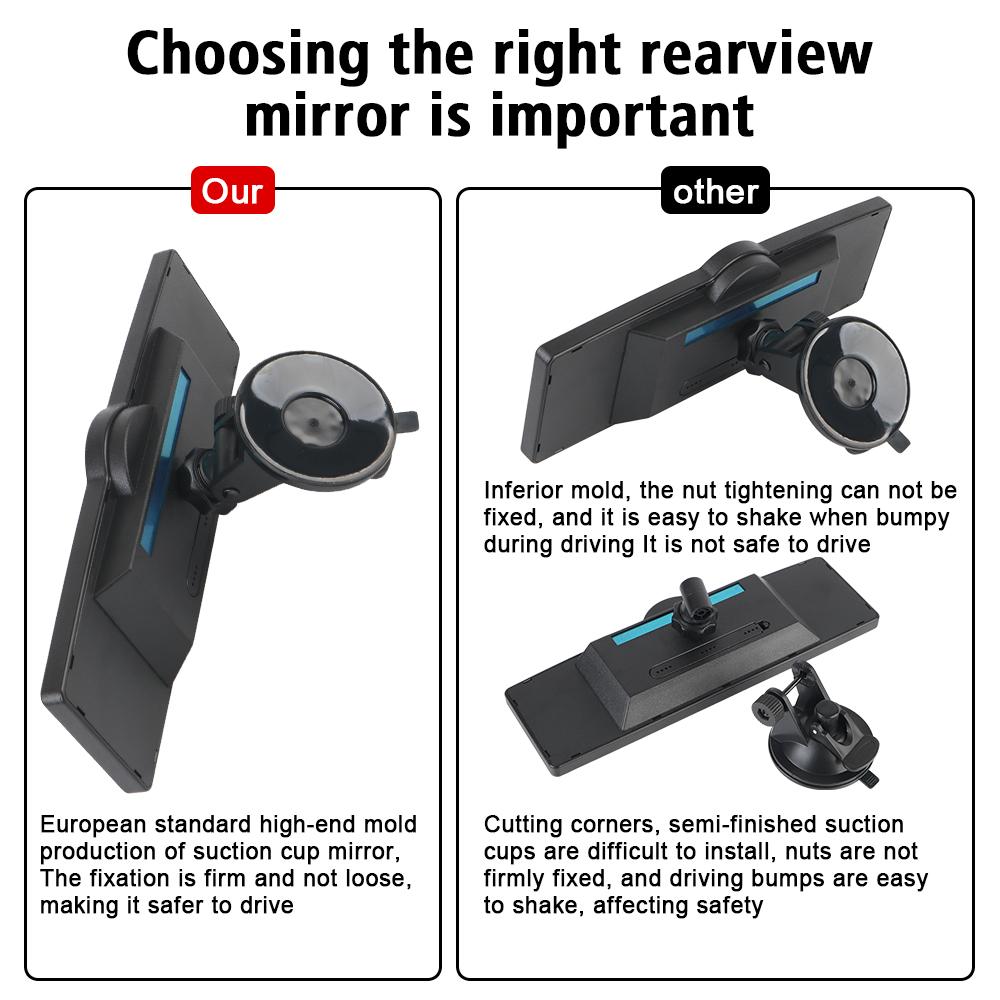 Choosing the right rearview mirror is important

Our

European standard high-end mold production of suction cup mirror, The fixation is firm and not loose, making it safer to drive

other

Inferior mold, the nut tightening can not be fixed, and it is easy to shake when bumpy during driving It is not safe to drive

Cutting corners, semi-finished suction cups are difficult to install, nuts are not firmly fixed, and driving bumps are easy to shake, affecting safety