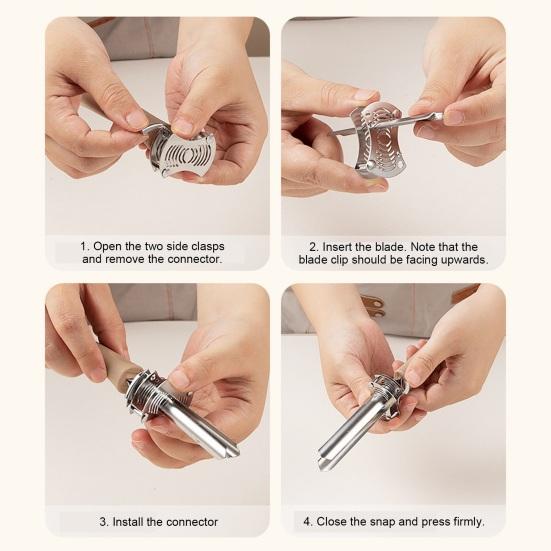 1. Open the two side clasps and remove the connector.

2. Insert the blade. Note that the blade clip should be facing upwards.

3. Install the connector

4. Close the snap and press firmly.