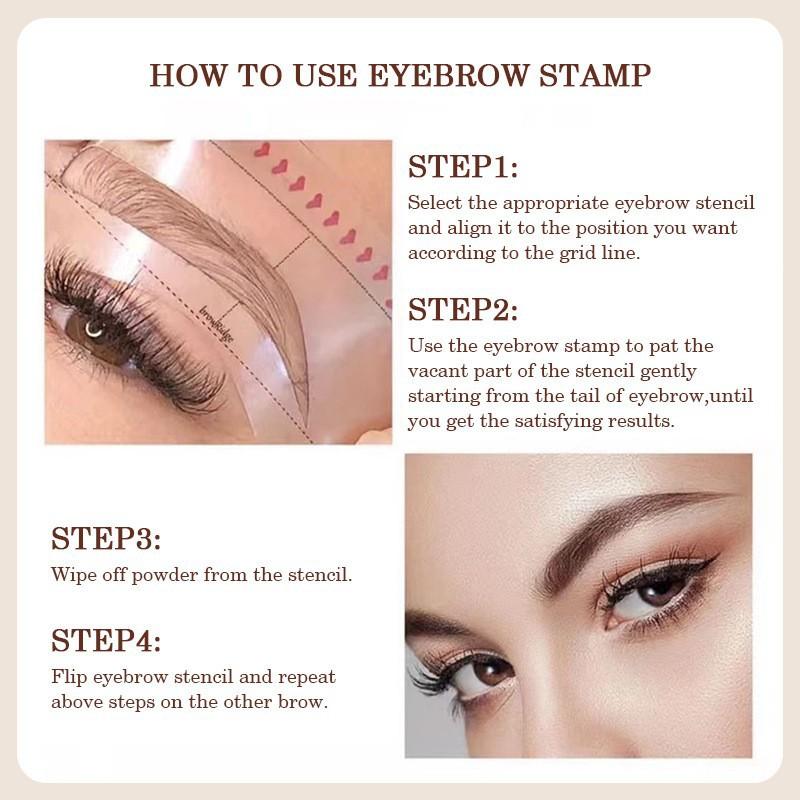 HOW TO USE EYEBROW STAMP

browlodge

STEP1:
Select the appropriate eyebrow stencil and align it to the position you want according to the grid line.

STEP2:
Use the eyebrow stamp to pat the vacant part of the stencil gently starting from the tail of eyebrow,until you get the satisfying results.

STEP3:
Wipe off powder from the stencil.

STEP4:
Flip eyebrow stencil and repeat above steps on the other brow.