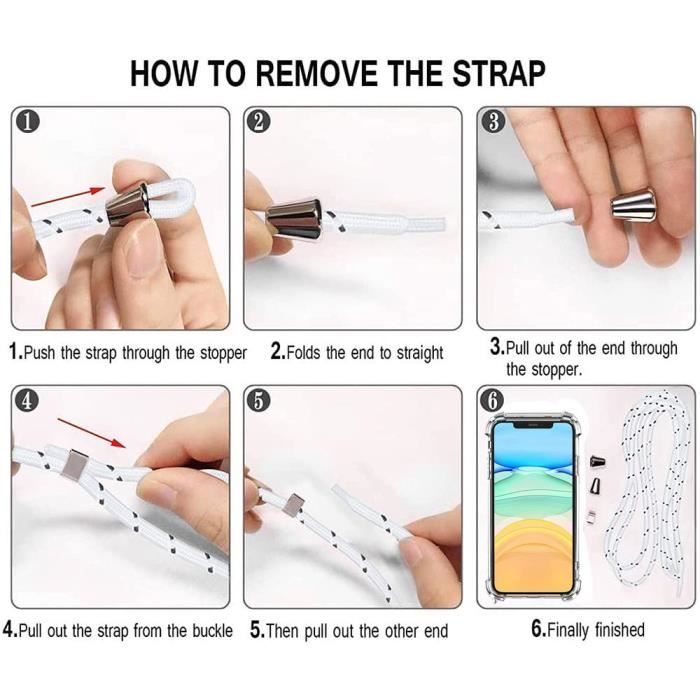 HOW TO REMOVE THE STRAP

1

2

3

1.Push the strap through the stopper

2.Folds the end to straight

3.Pull out of the end through the stopper.

4

5

6

4.Pull out the strap from the buckle

5.Then pull out the other end

6.Finally finished