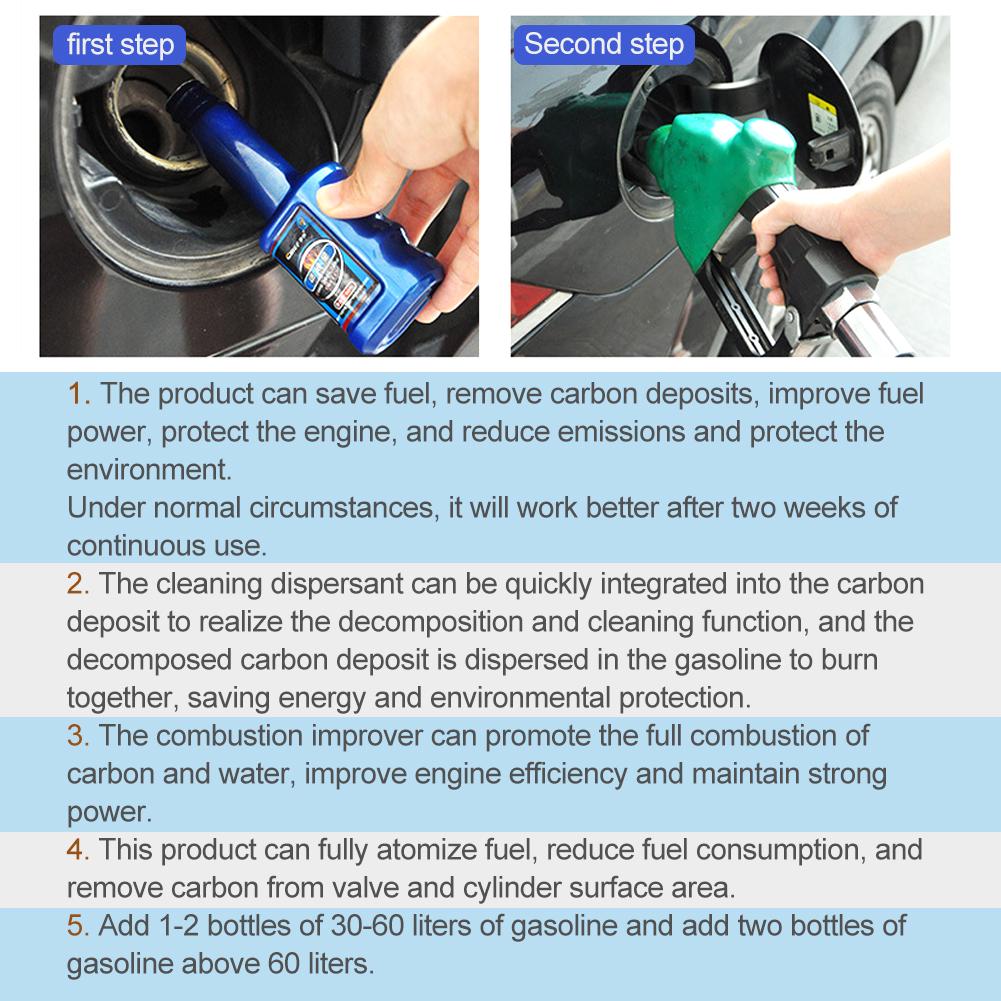 first step

Second step

1. The product can save fuel, remove carbon deposits, improve fuel power, protect the engine, and reduce emissions and protect the environment.
Under normal circumstances, it will work better after two weeks of continuous use.

2. The cleaning dispersant can be quickly integrated into the carbon deposit to realize the decomposition and cleaning function, and the decomposed carbon deposit is dispersed in the gasoline to burn together, saving energy and environmental protection.

3. The combustion improver can promote the full combustion of carbon and water, improve engine efficiency and maintain strong power.

4. This product can fully atomize fuel, reduce fuel consumption, and remove carbon from valve and cylinder surface area.

5. Add 1-2 bottles of 30-60 liters of gasoline and add two bottles of gasoline above 60 liters.