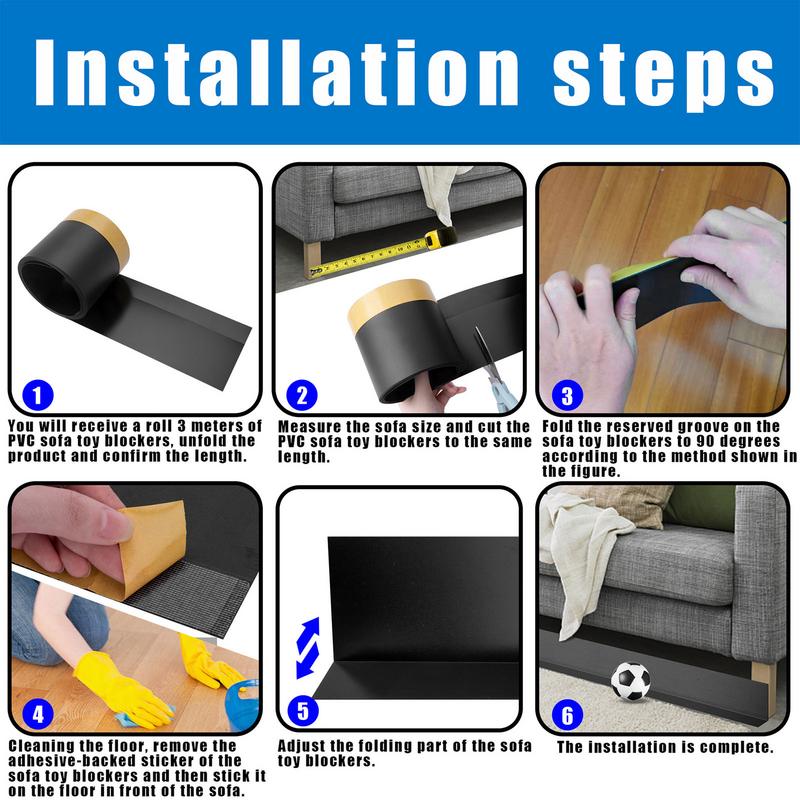 Installation steps

1

You will receive a roll 3 meters of PVC sofa toy blockers, unfold the product and confirm the length.

2

Measure the sofa size and cut the PVC sofa toy blockers to the same length.

3

Fold the reserved groove on the sofa toy blockers to 90 degrees according to the method shown in the figure.

4

Cleaning the floor, remove the adhesive-backed sticker of the sofa toy blockers and then stick it on the floor in front of the sofa.

5

Adjust the folding part of the sofa toy blockers.

6

The installation is complete.