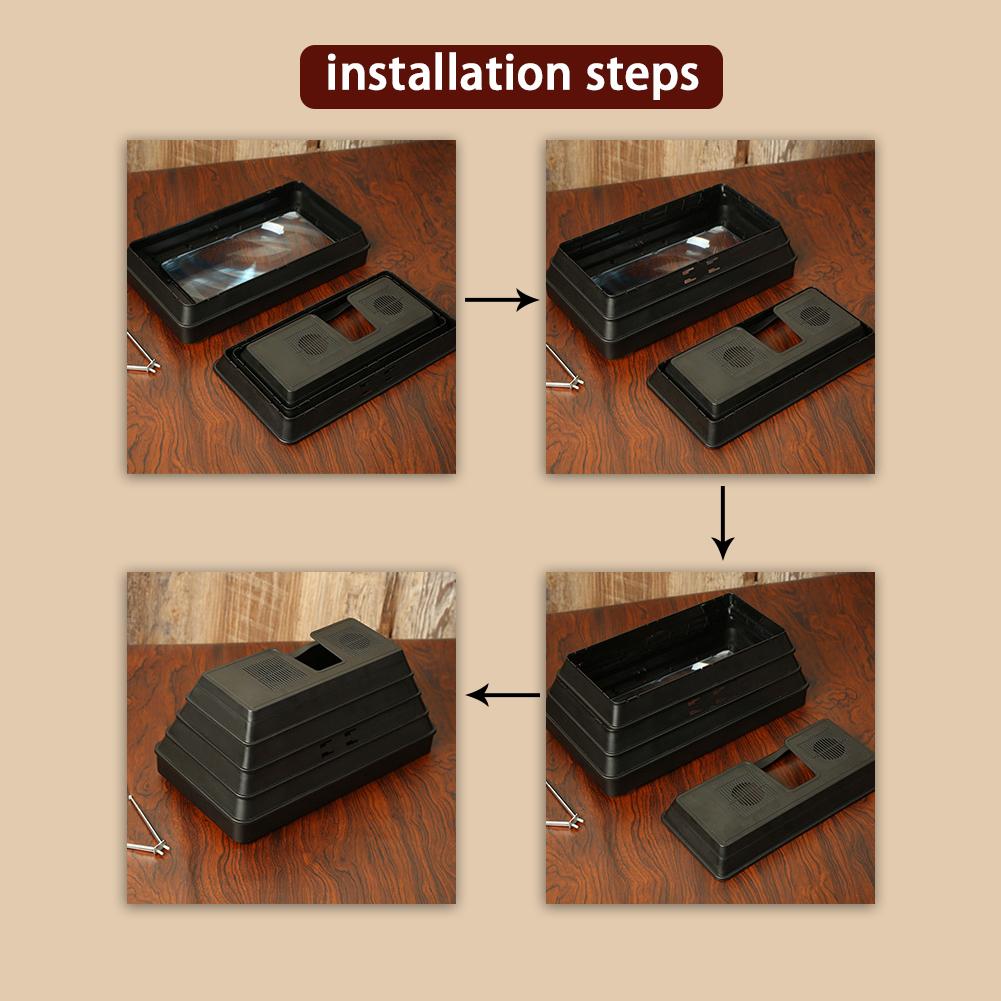 installation steps