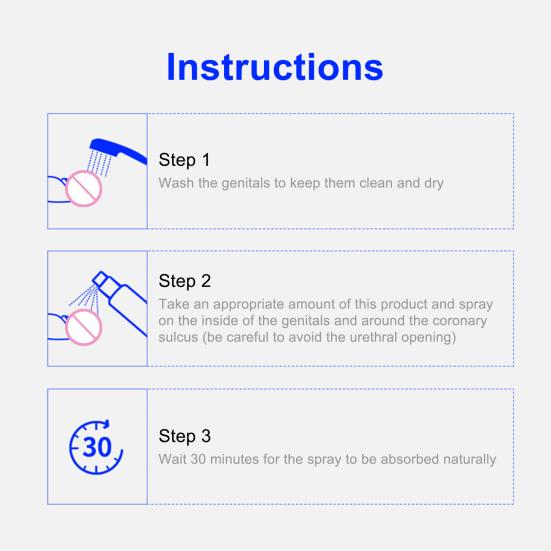 Instructions

Step 1
Wash the genitals to keep them clean and dry

Step 2
Take an appropriate amount of this product and spray on the inside of the genitals and around the coronary sulcus (be careful to avoid the urethral opening)

30

Step 3
Wait 30 minutes for the spray to be absorbed naturally