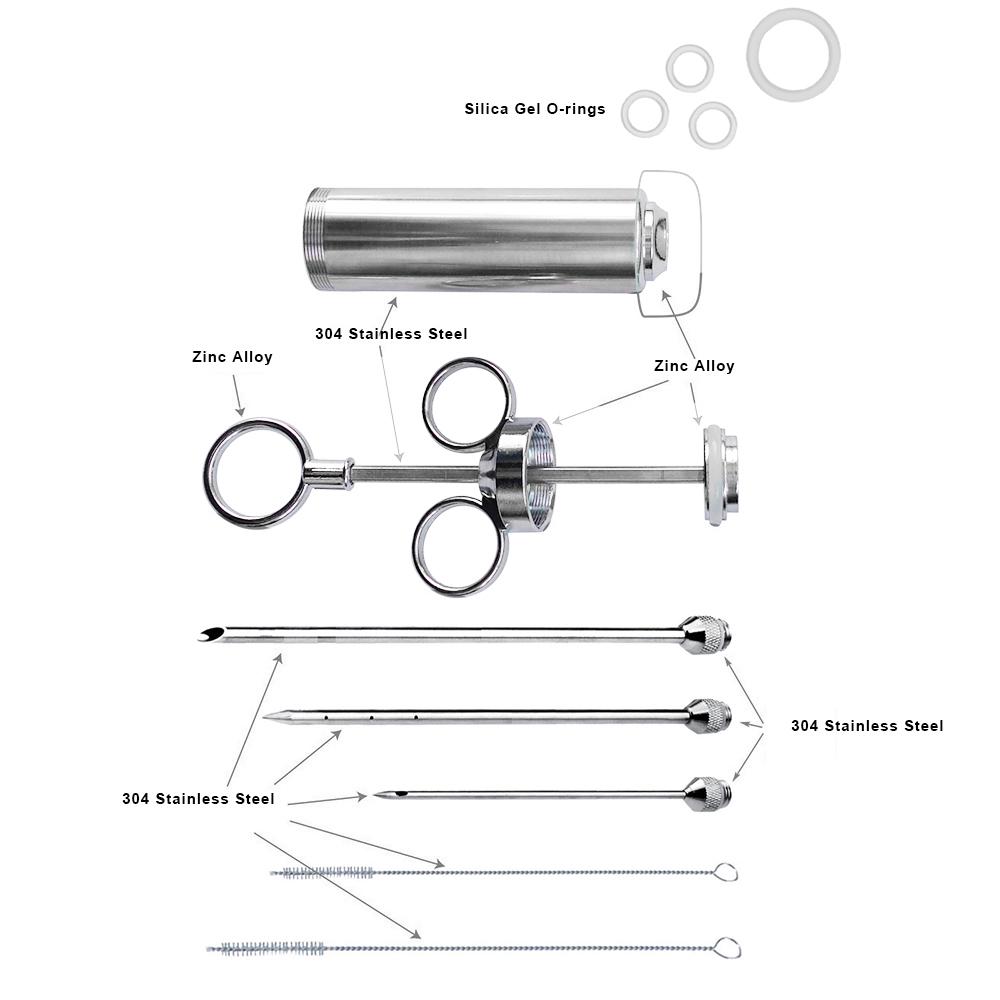 Silica Gel O-rings

304 Stainless Steel

Zinc Alloy

Zinc Alloy

304 Stainless Steel

304 Stainless Steel