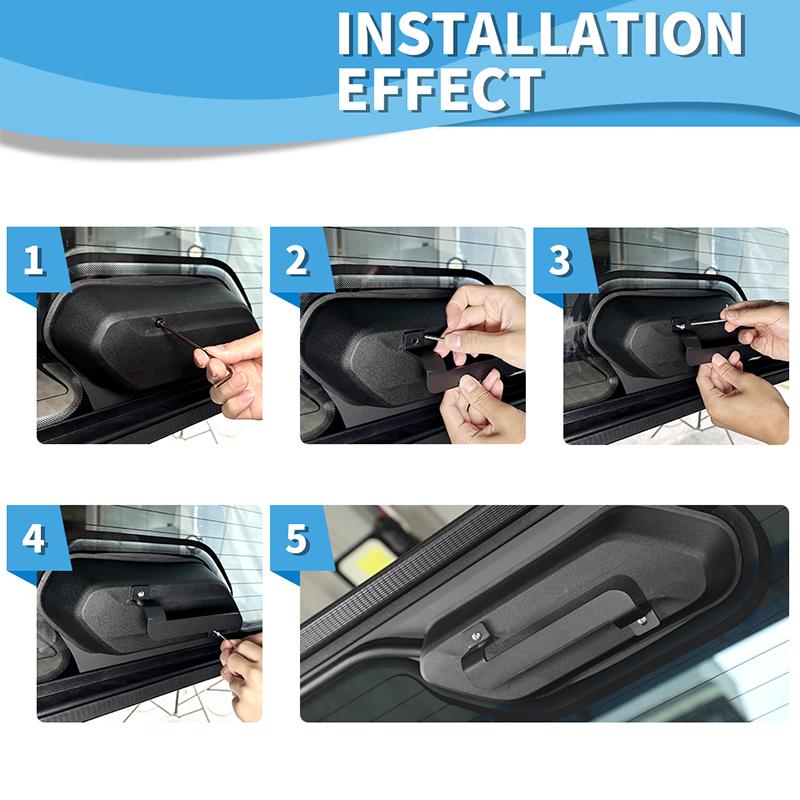 INSTALLATION EFFECT

1

2

3

4

5