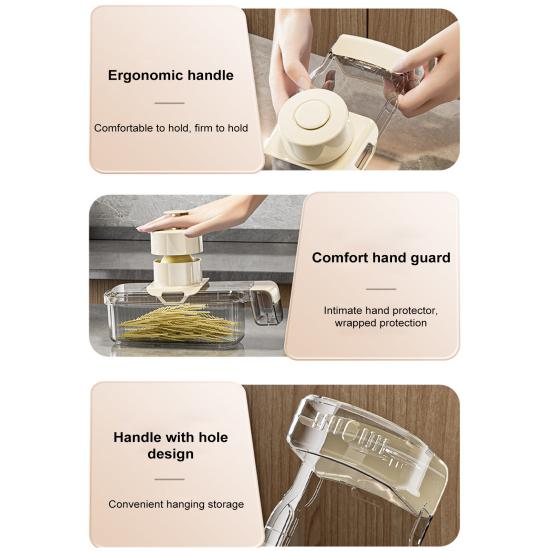 Ergonomic handle

Comfortable to hold, firm to hold

Comfort hand guard

Intimate hand protector, wrapped protection

Handle with hole design

Convenient hanging storage