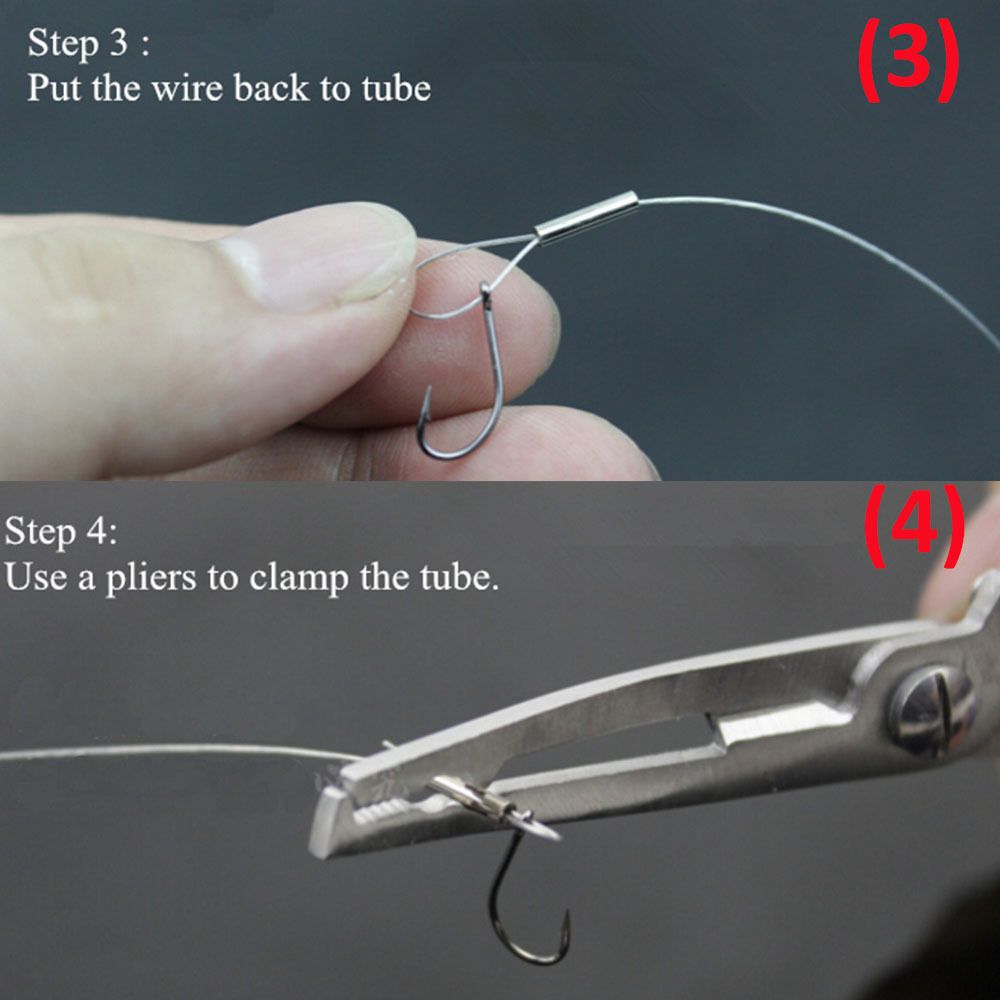 Step 3 :
Put the wire back to tube

(3)

Step 4:
Use a pliers to clamp the tube.

(4)