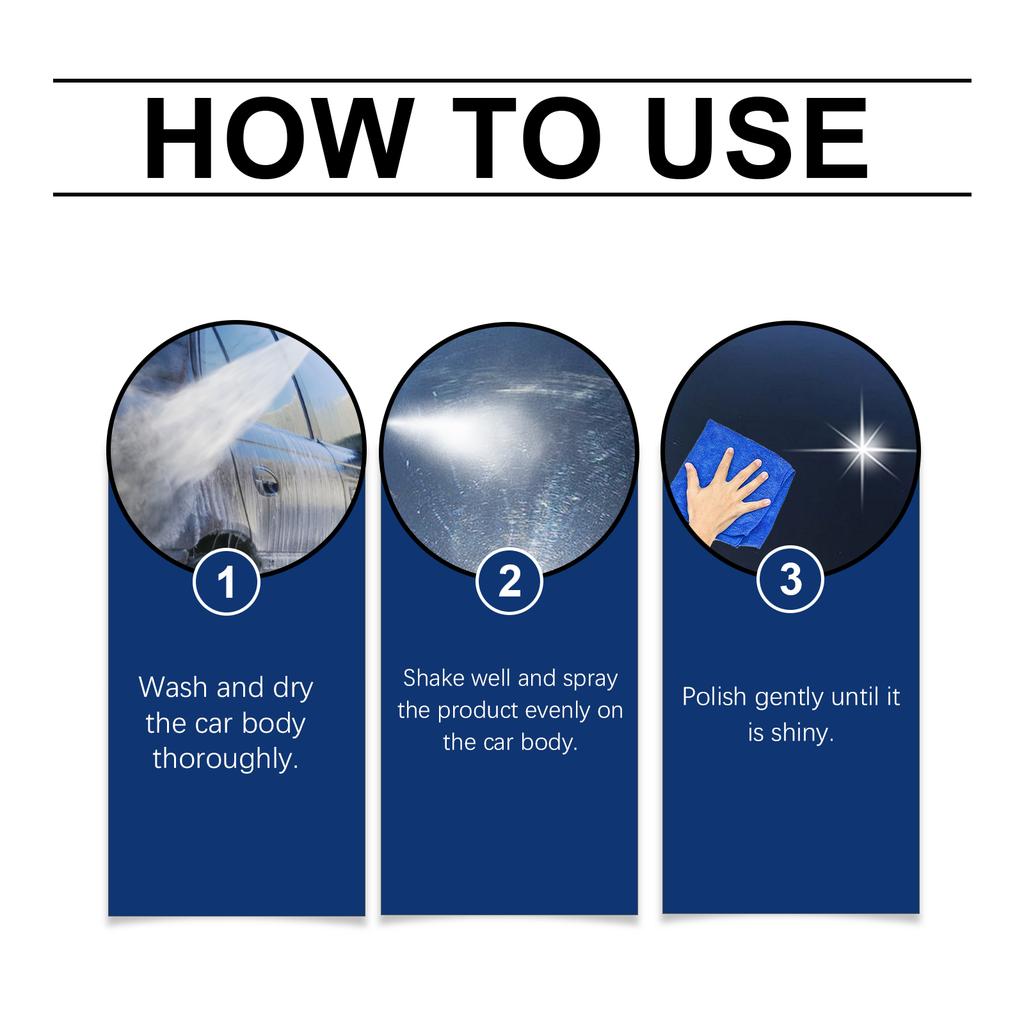 HOW TO USE

1

Wash and dry the car body thoroughly.

2

Shake well and spray the product evenly on the car body.

3

Polish gently until it is shiny.