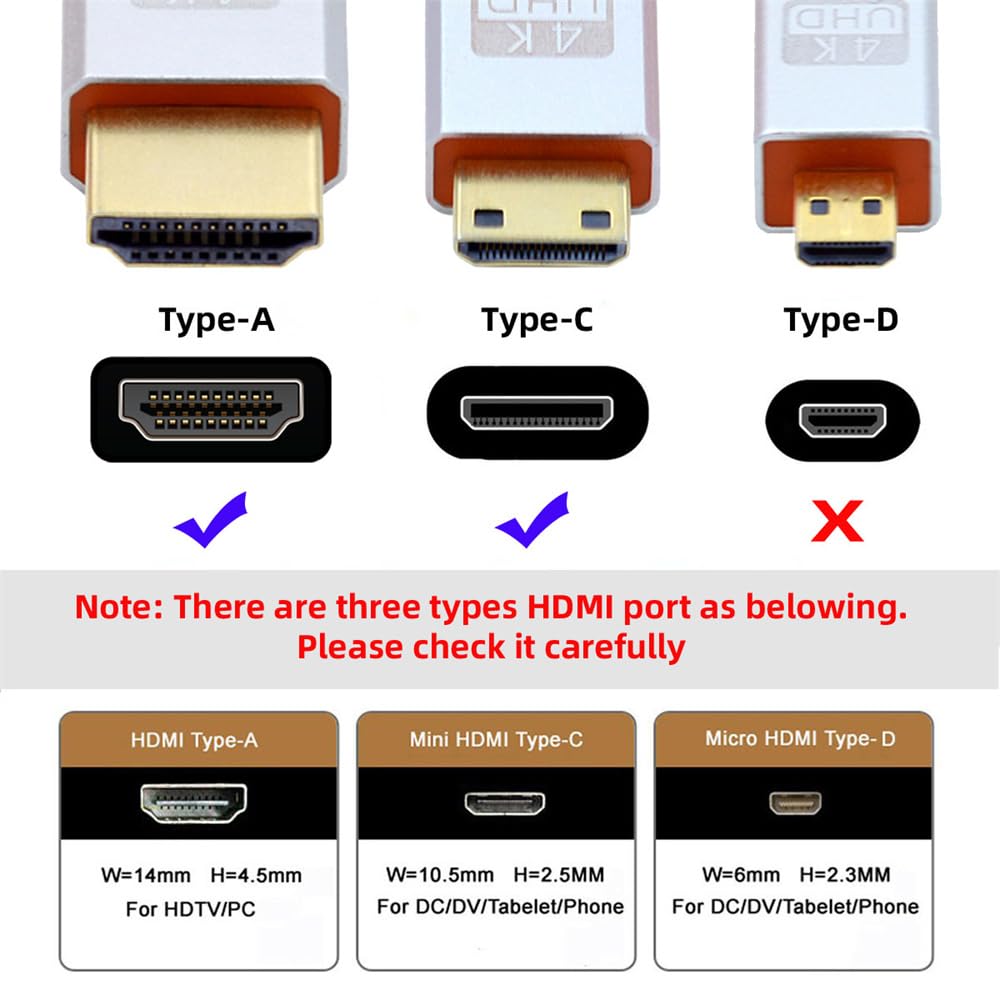 4K UHD

4K UHD

Type-A

Type-C

Type-D

Note: There are three types HDMI port as belowing. Please check it carefully

HDMI Type-A

W=14mm H=4.5mm
For HDTV/PC

Mini HDMI Type-C

W=10.5mm H=2.5MM
For DC/DV/Tabelet/Phone

Micro HDMI Type- D

W=6mm H=2.3MM
For DC/DV/Tabelet/Phone