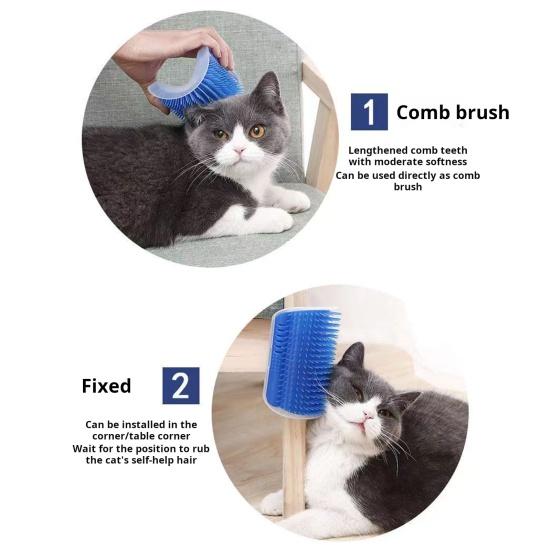 1 Comb brush

Lengthened comb teeth with moderate softness
Can be used directly as comb brush

Fixed 2

Can be installed in the corner/table corner
Wait for the position to rub the cat's self-help hair