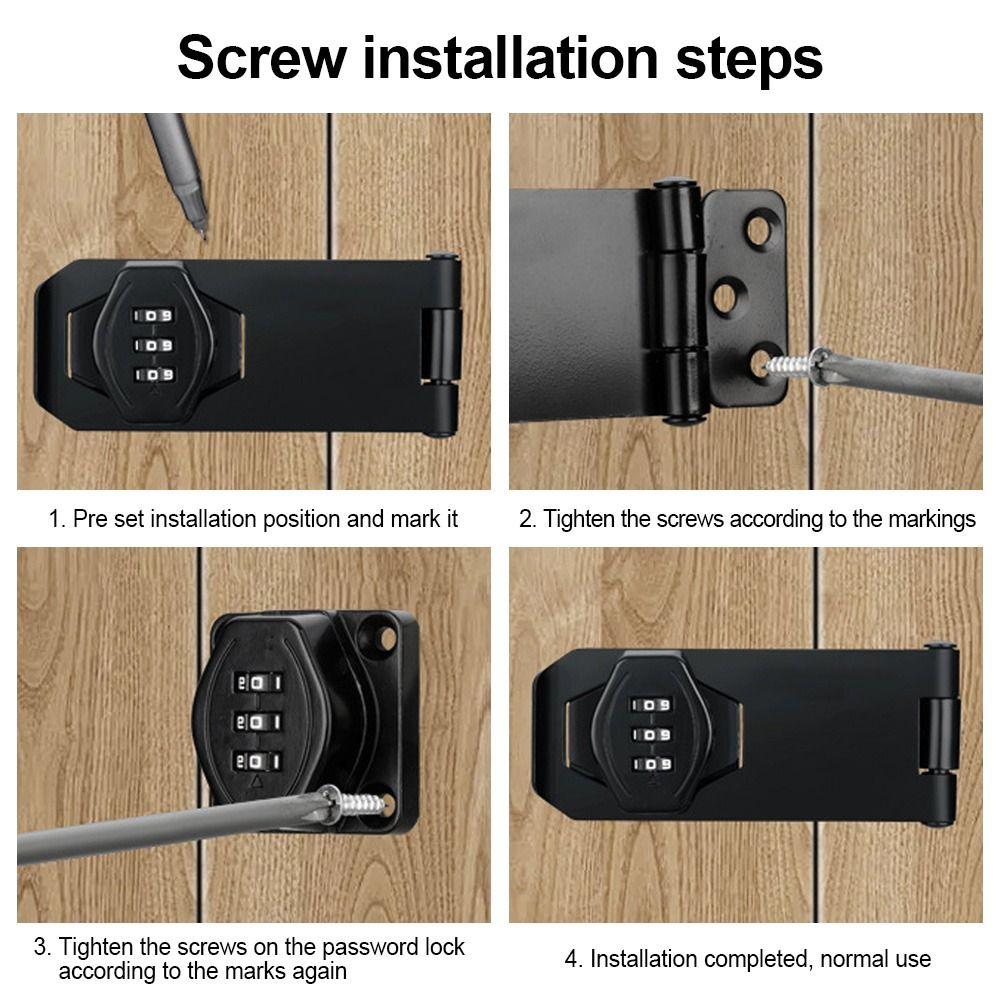 Screw installation steps

1. Pre set installation position and mark it

2. Tighten the screws according to the markings

3. Tighten the screws on the password lock according to the marks again

4. Installation completed, normal use