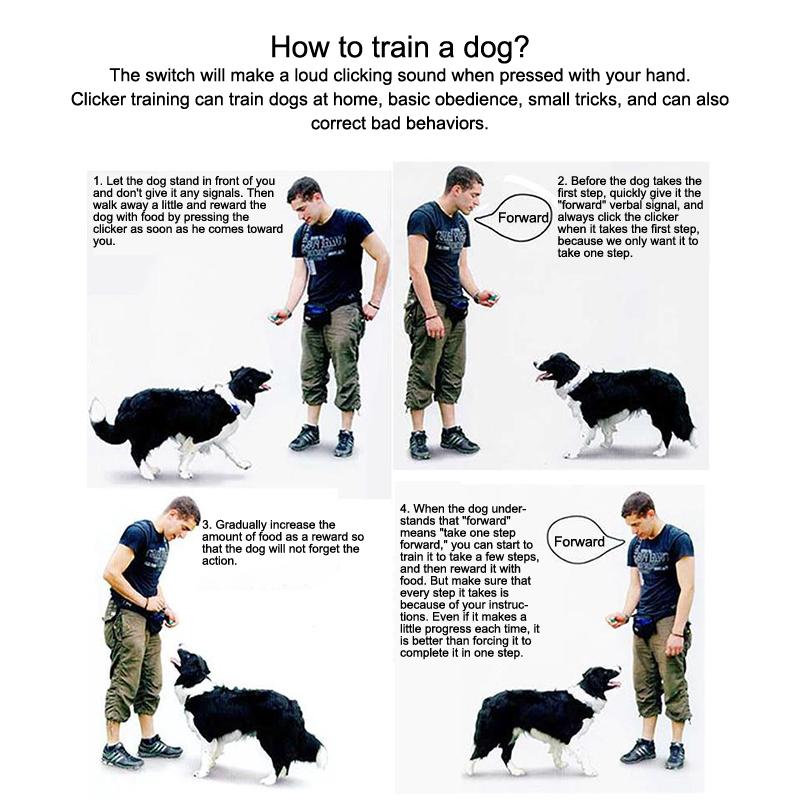 How to train a dog?
The switch will make a loud clicking sound when pressed with your hand. Clicker training can train dogs at home, basic obedience, small tricks, and can also correct bad behaviors.

1. Let the dog stand in front of you and don't give it any signals. Then walk away a little and reward the dog with food by pressing the clicker as soon as he comes toward you.

Forward

2. Before the dog takes the first step, quickly give it the "forward" verbal signal, and always click the clicker when it takes the first step, because we only want it to take one step.

3. Gradually increase the amount of food as a reward so that the dog will not forget the action.

4. When the dog understands that "forward" means "take one step forward," you can start to train it to take a few steps, and then reward it with food. But make sure that every step it takes is because of your instructions. Even if it makes a little progress each time, it is better than forcing it to complete it in one step.

Forward