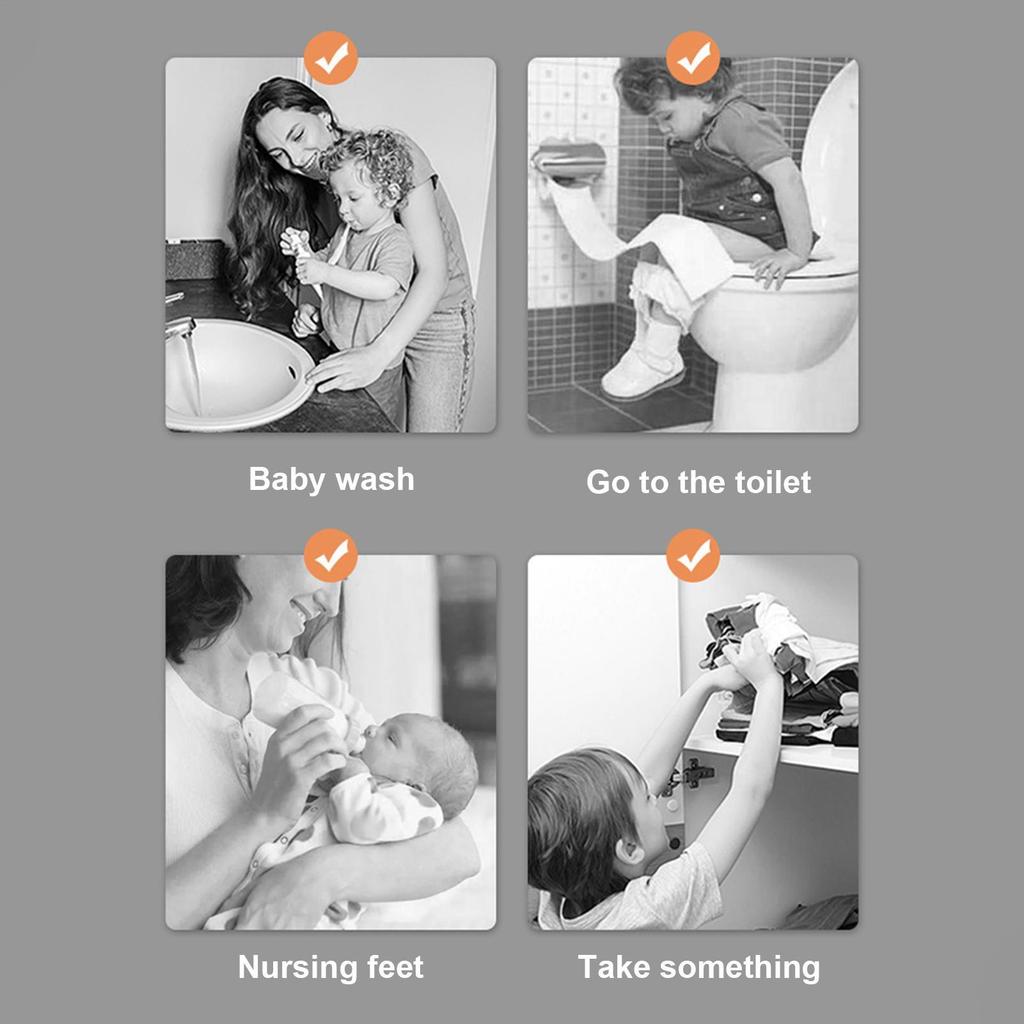 Baby wash

Go to the toilet

Nursing feet

Take something