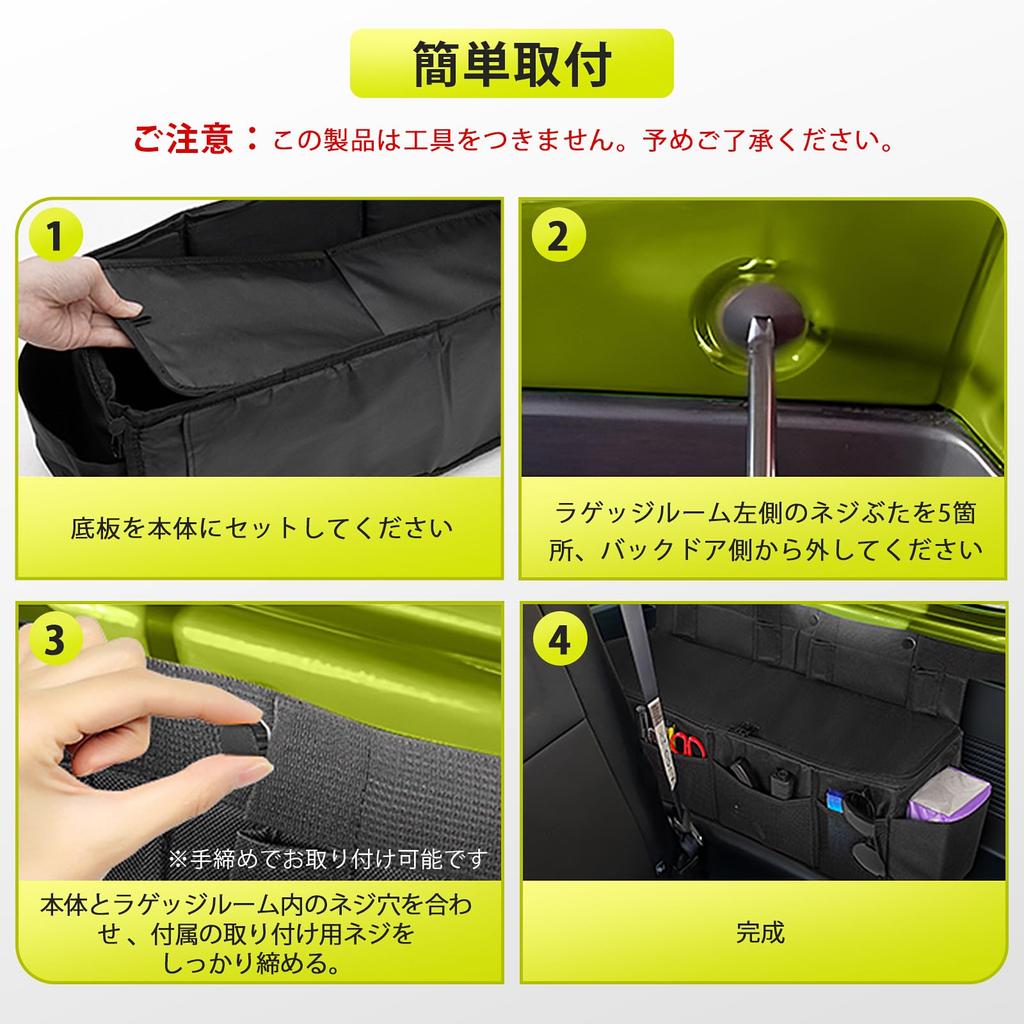 簡単取付

ご注意：この製品は工具をつきません。予めご了承ください。

1

底板を本体にセットしてください

2

ラゲッジルーム左側のネジぶたを5箇所、バックドア側から外してください

3

※手締めでお取り付け可能です

本体とラゲッジルーム内のネジ穴を合わせ、付属の取り付け用ネジをしっかり締める。

4

完成