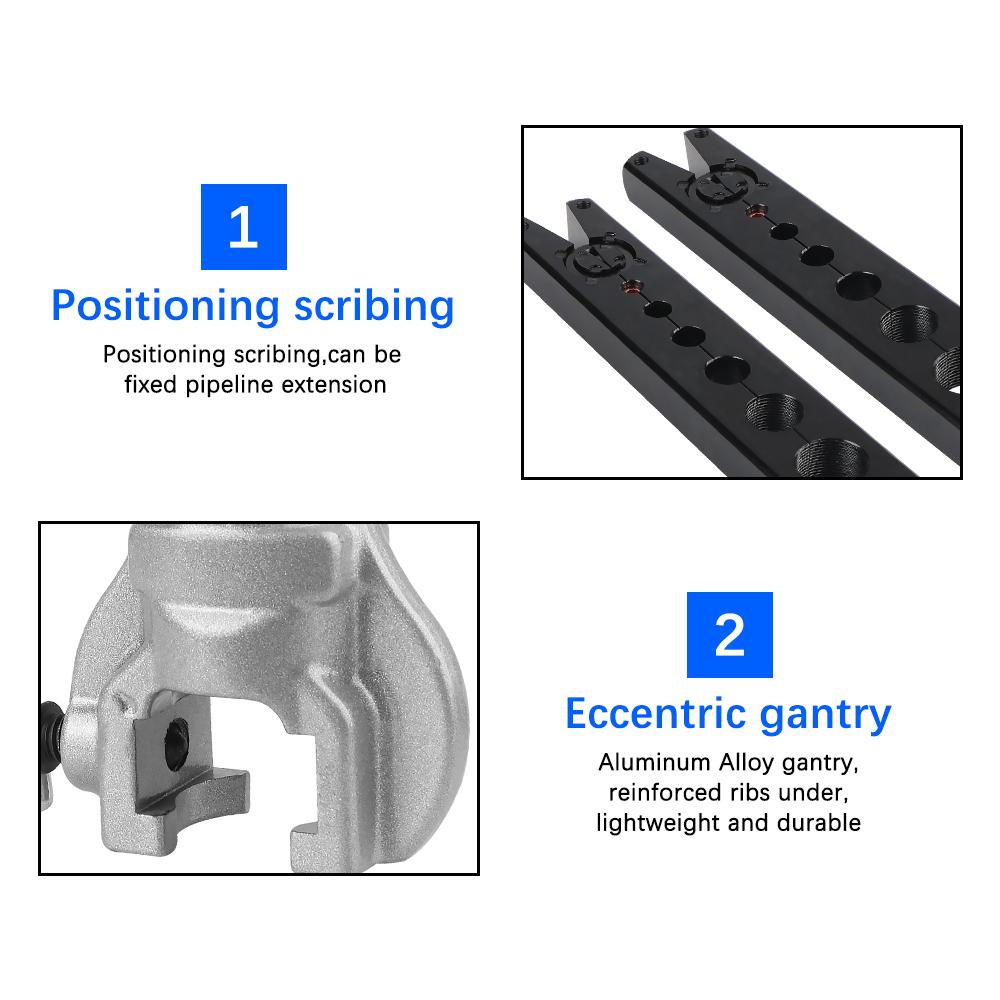 1

Positioning scribing

Positioning scribing,can be fixed pipeline extension

2

Eccentric gantry

Aluminum Alloy gantry, reinforced ribs under, lightweight and durable