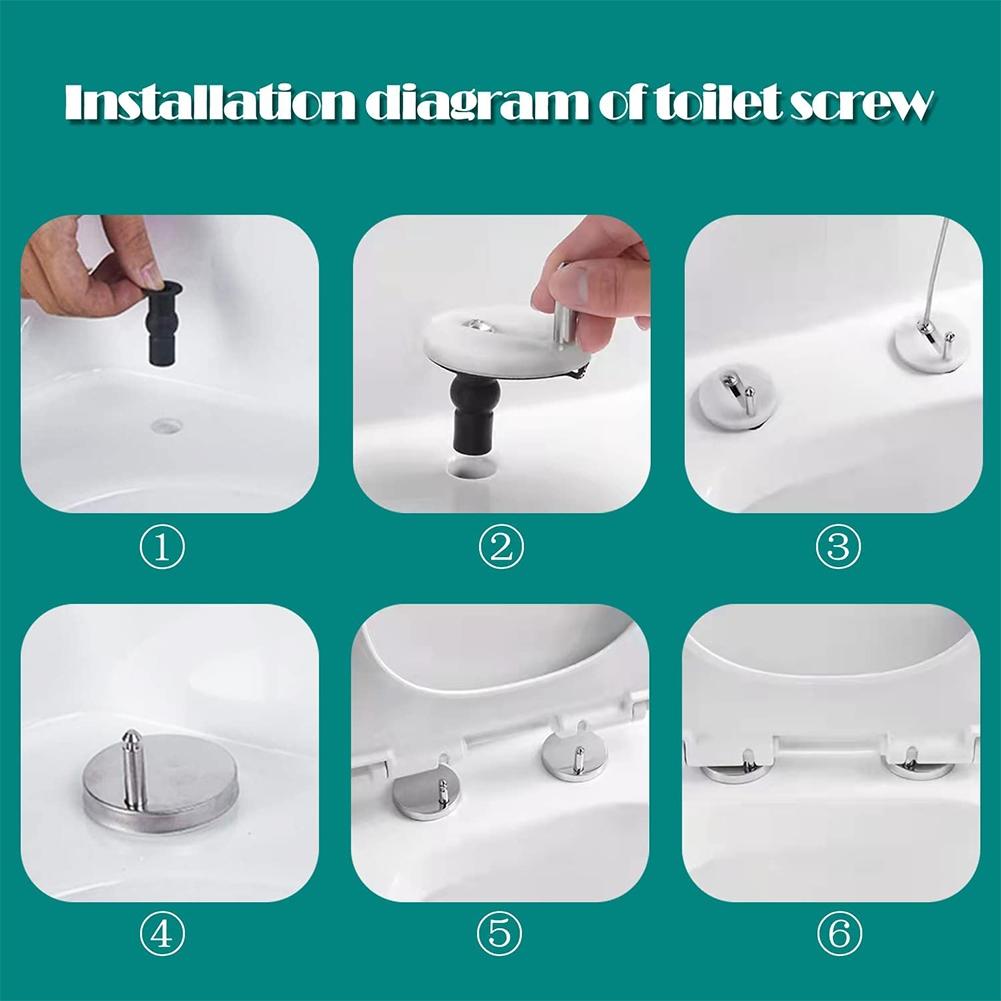 Installation diagram of toilet screw

①

②

③

④

⑤

⑥