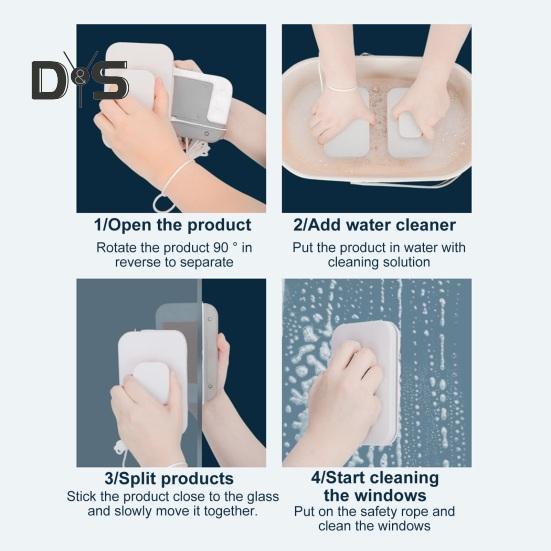 D&S

1/Open the product
Rotate the product 90 ° in reverse to separate

2/Add water cleaner
Put the product in water with cleaning solution

3/Split products
Stick the product close to the glass and slowly move it together.

4/Start cleaning the windows
Put on the safety rope and clean the windows